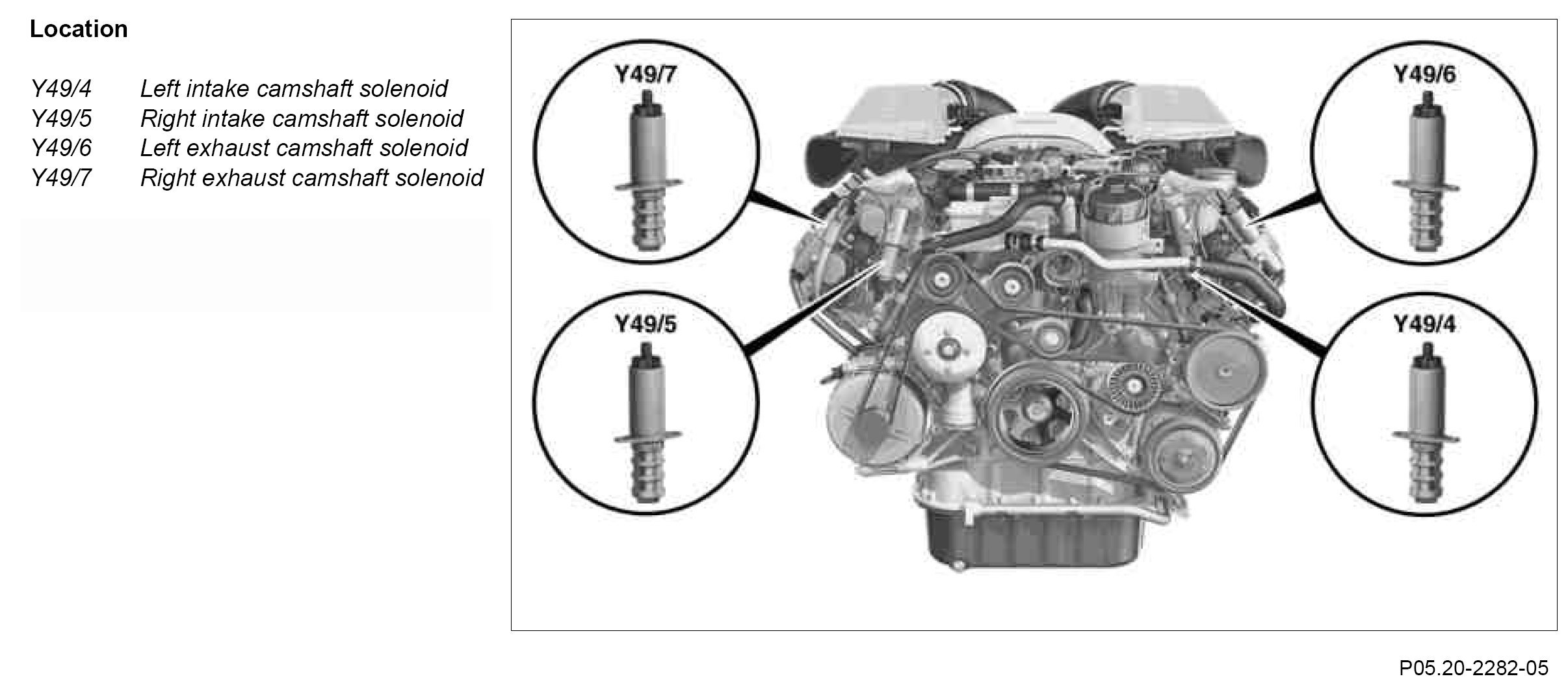 Location

Y49/4 Left intake camshaft solenoid
Y49/5 Right intake camshaft solenoid
Y49/6 Left exhaust camshaft solenoid
Y49/7 Right exhaust camshaft solenoid

Y49/7

Y49/6

Y49/5

Y49/4

P05.20-2282-05