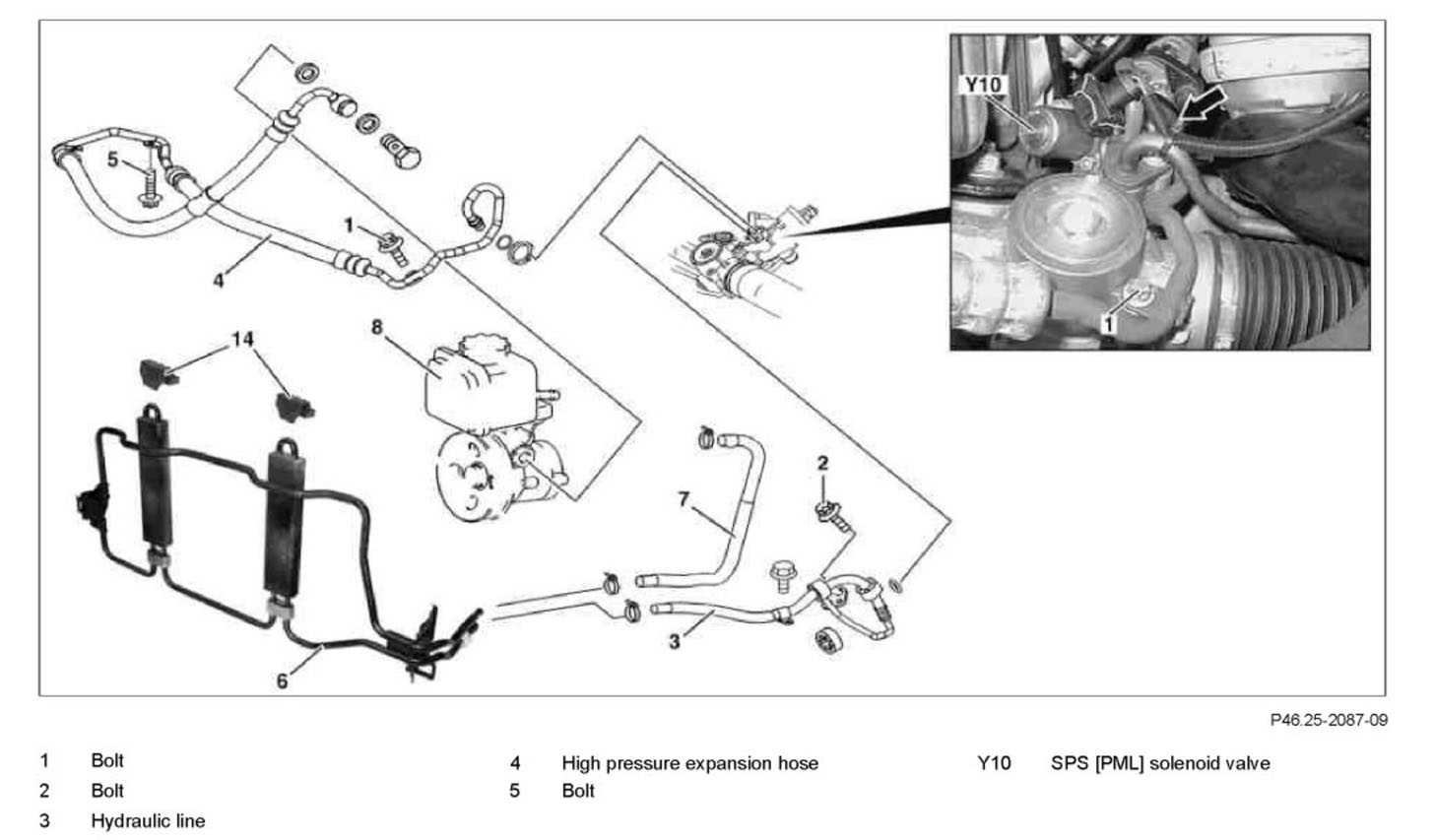 5
1
4
14
8
7
2
3
6
Y10
1

P46.25-2087-09

1 Bolt
2 Bolt
3 Hydraulic line

4 High pressure expansion hose
5 Bolt

Y10 SPS [PML] solenoid valve