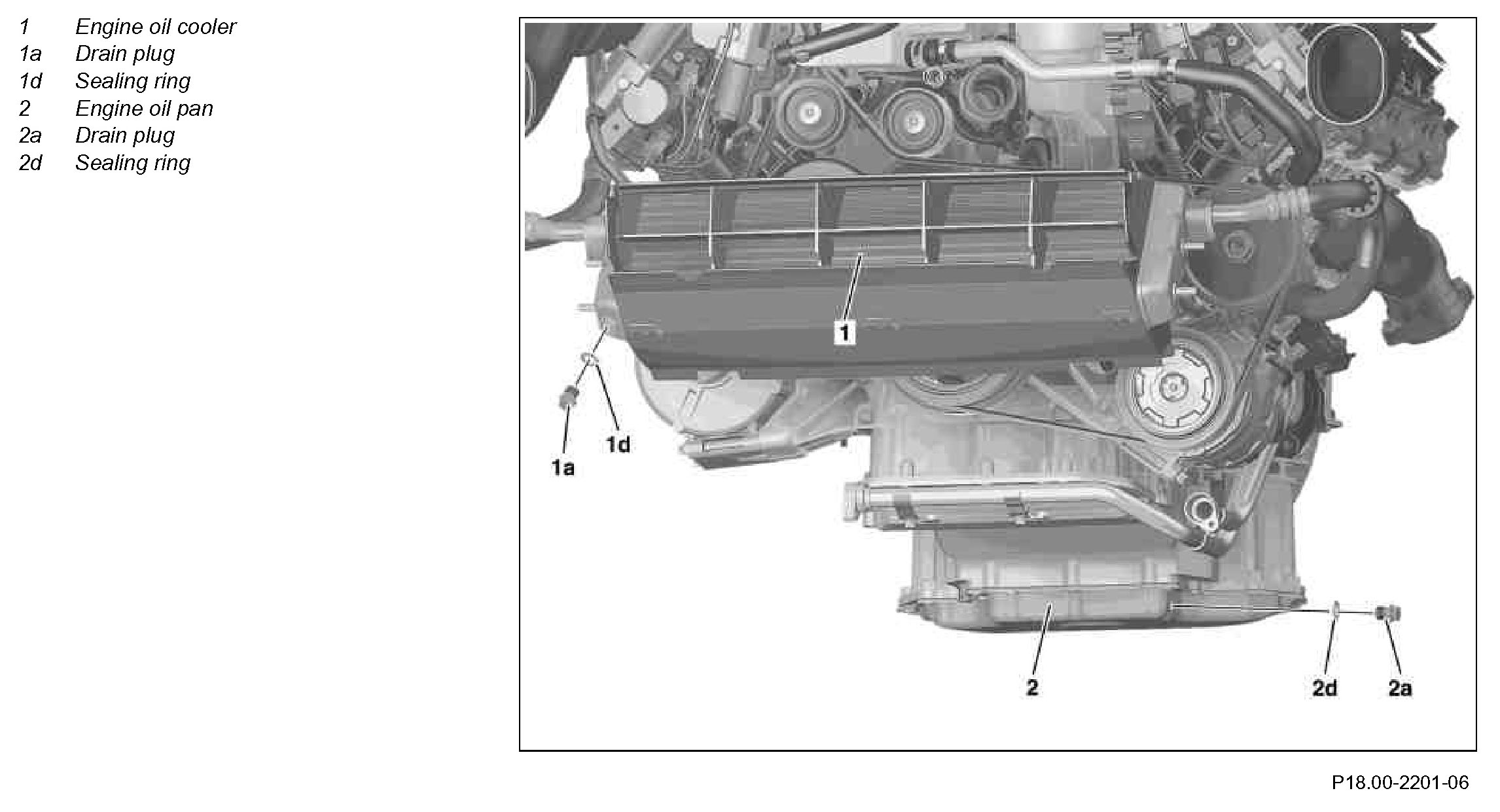 1 Engine oil cooler
1a Drain plug
1d Sealing ring
2 Engine oil pan
2a Drain plug
2d Sealing ring

1

1d

1a

2

2d

2a

P18.00-2201-06