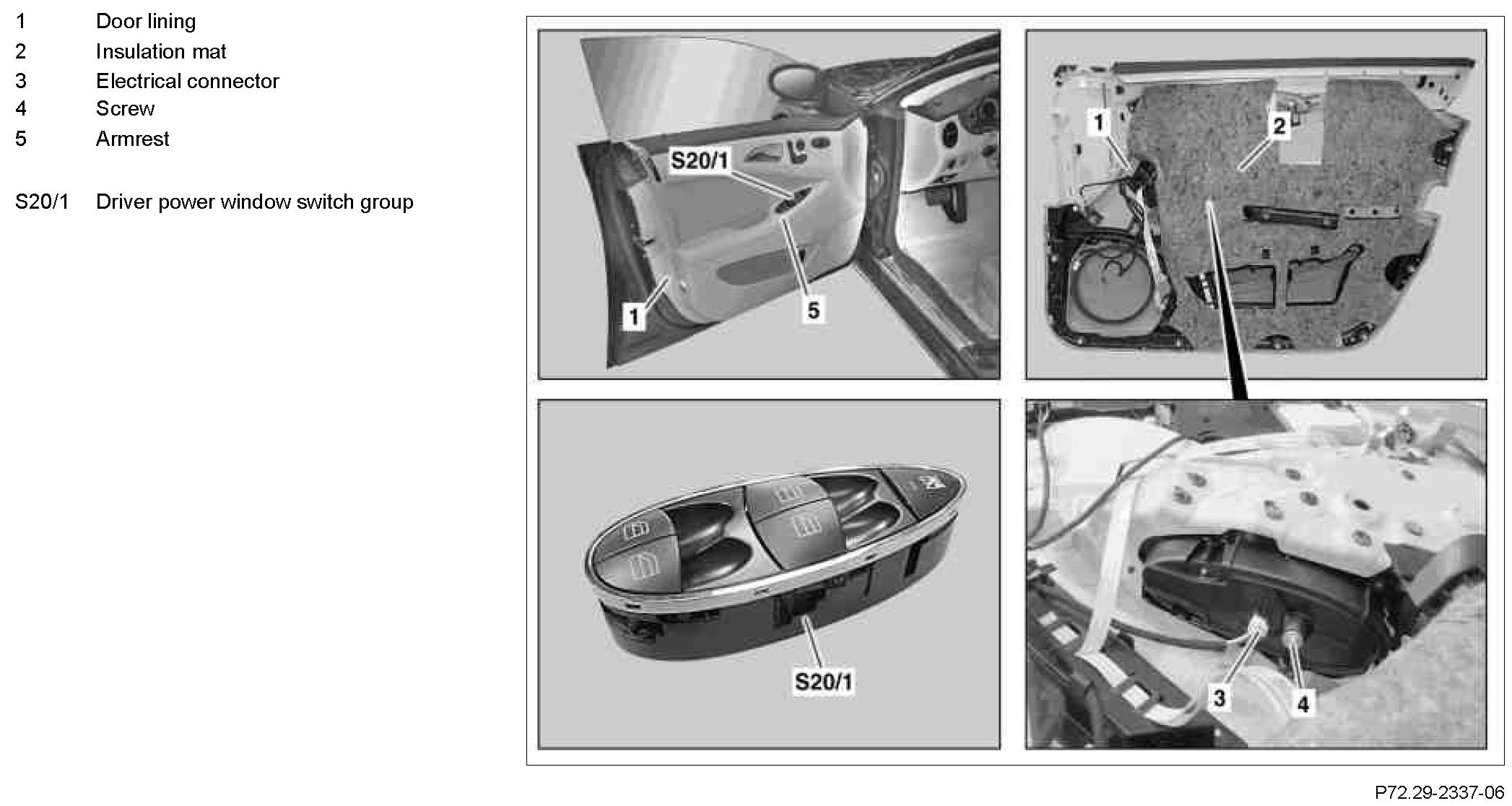 1 Door lining
2 Insulation mat
3 Electrical connector
4 Screw
5 Armrest

S20/1 Driver power window switch group

S20/1
1
5
1
2
S20/1
3
4

P72.29-2337-06