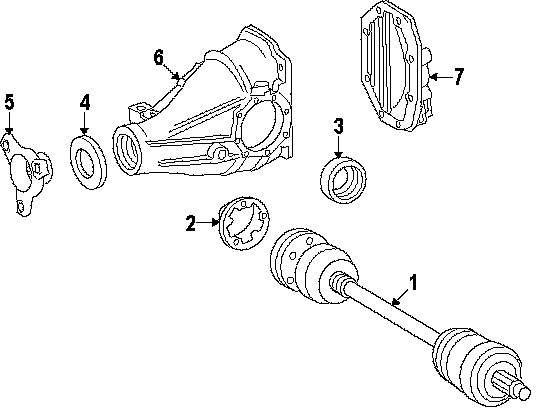 6
7
5
4
3
2
1