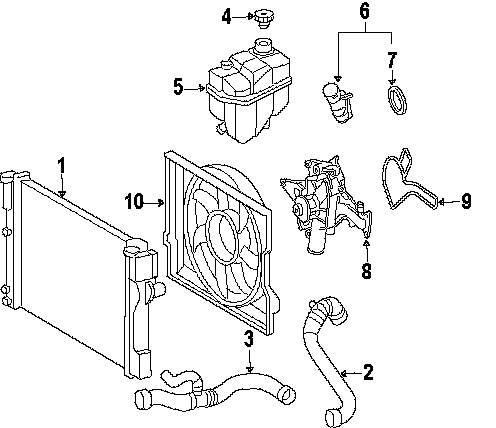 4
6
7
5
1
10
9
8
3
2