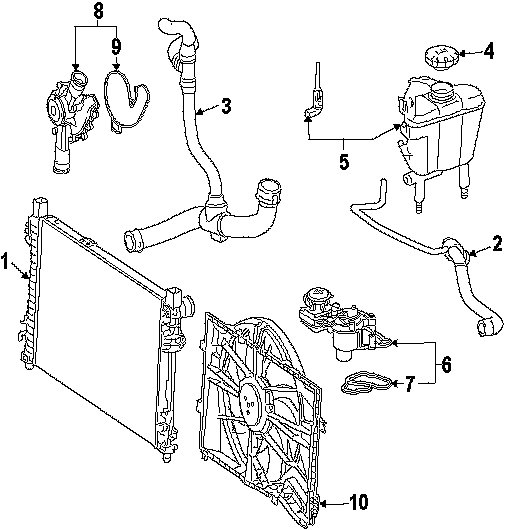 8
9
3
4
5
1
2
6
7
10