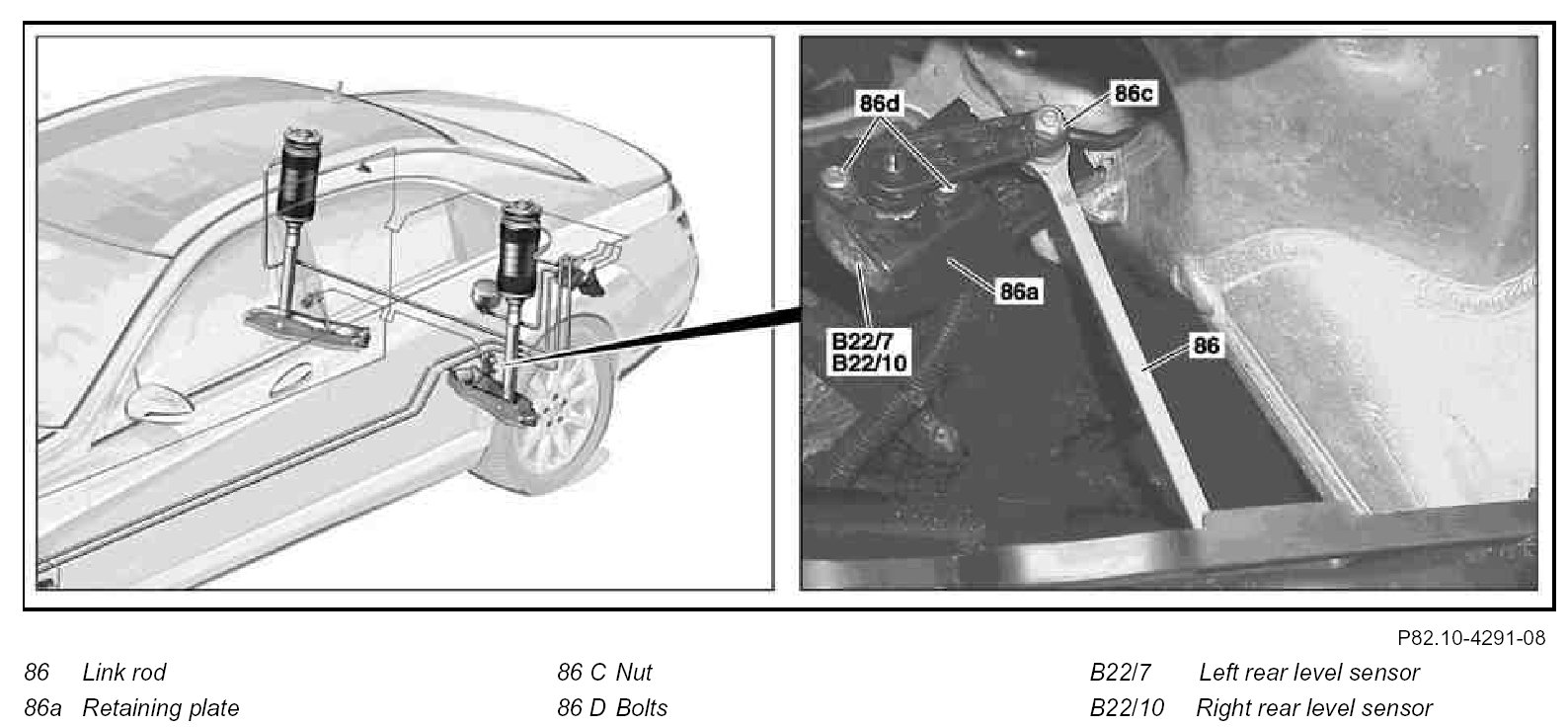 86d
86c
86a
B22/7
B22/10
86

P82.10-4291-08

86 Link rod
86a Retaining plate

86 C Nut
86 D Bolts

B22/7 Left rear level sensor
B22/10 Right rear level sensor