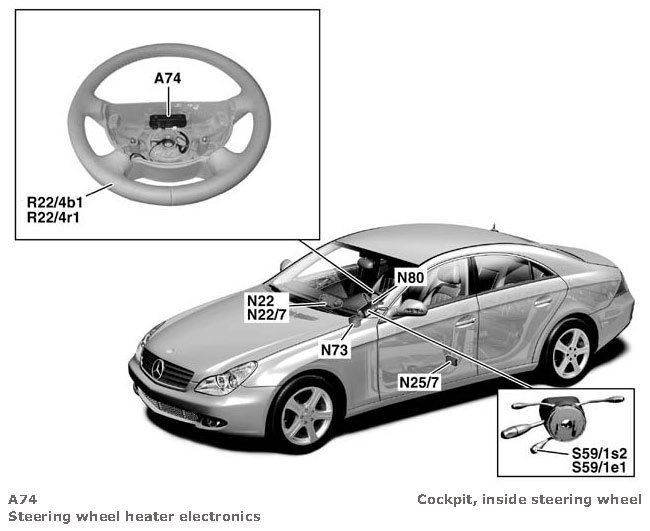 A74

R22/4b1
R22/4r1

N80

N22
N22/7

N73

N25/7

S59/1s2
S59/1e1

A74
Steering wheel heater electronics

Cockpit, inside steering wheel