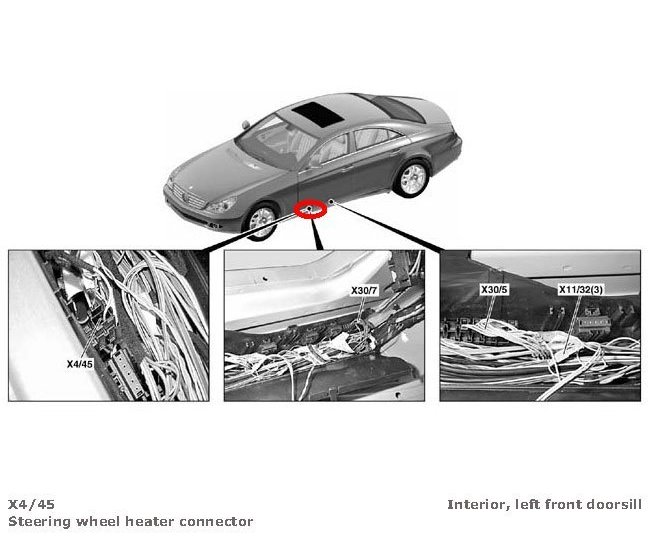 X4/45

X30/7

X30/5

X11/32(3)

X4/45
Steering wheel heater connector

Interior, left front doorsill