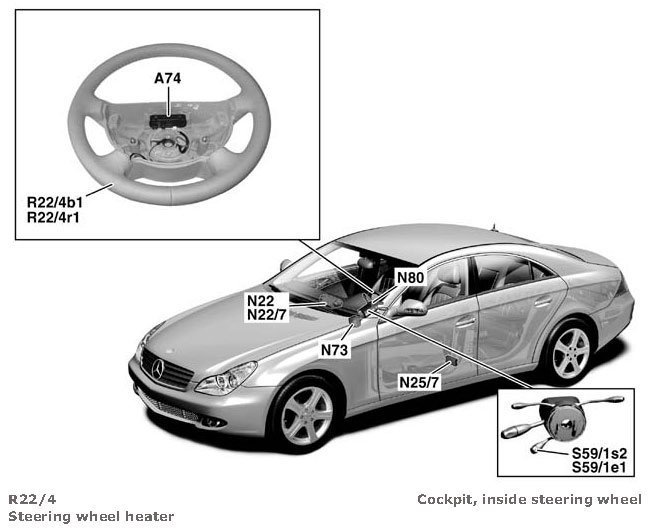 A74

R22/4b1
R22/4r1

N80

N22
N22/7

N73

N25/7

S59/1s2
S59/1e1

R22/4
Steering wheel heater

Cockpit, inside steering wheel