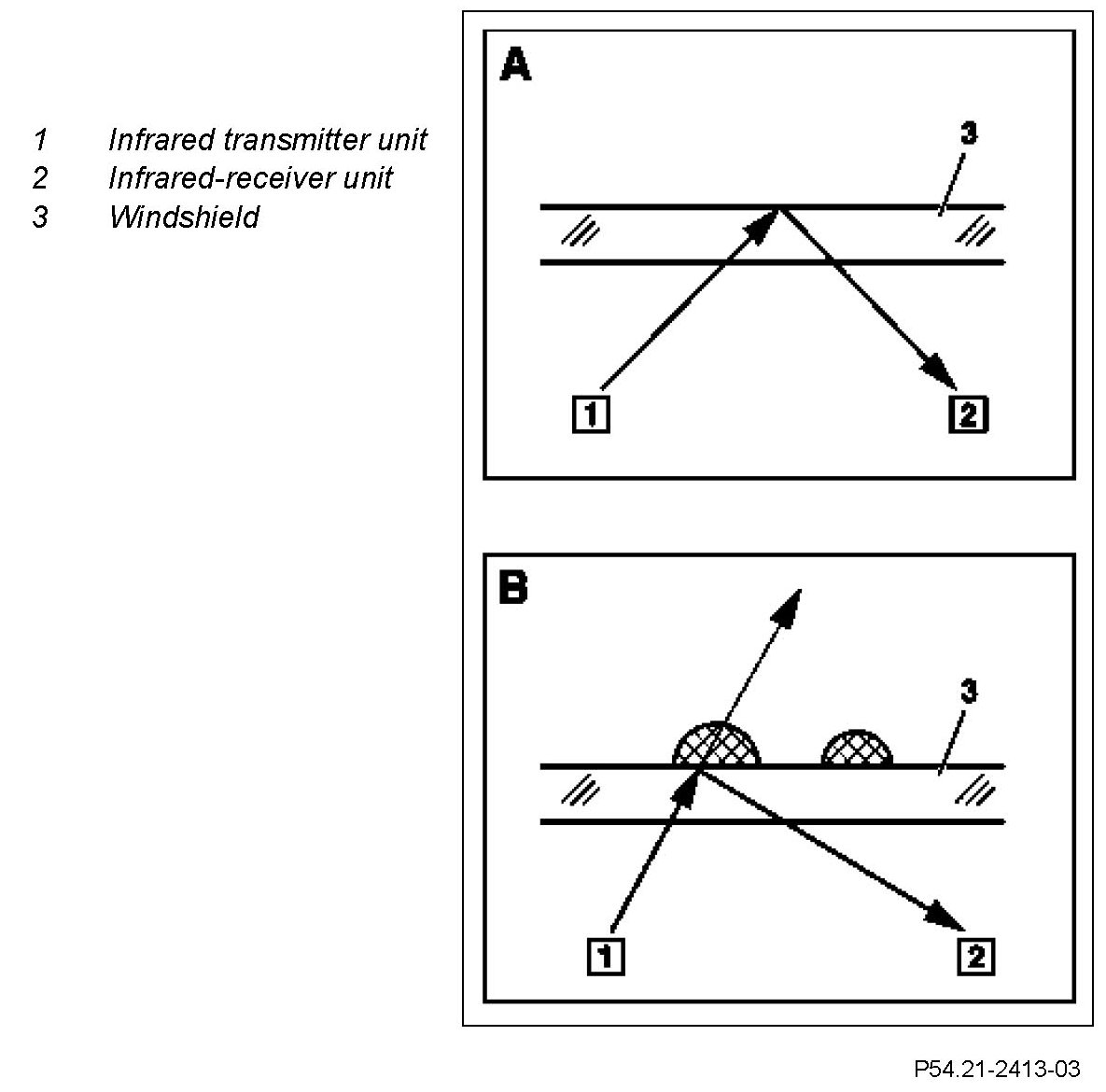 1 Infrared transmitter unit
2 Infrared-receiver unit
3 Windshield

A

3

1

2

B

3

1

2

P54.21-2413-03