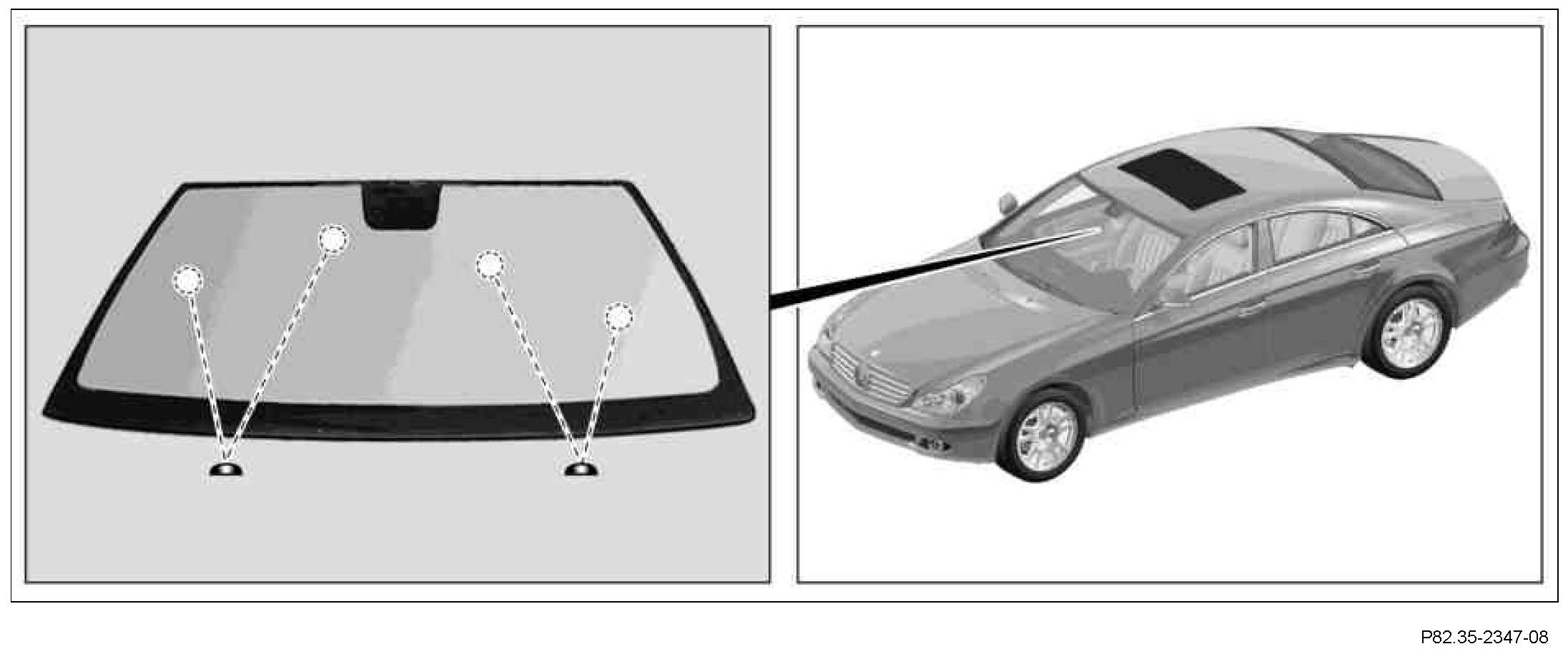 P82.35-2347-08