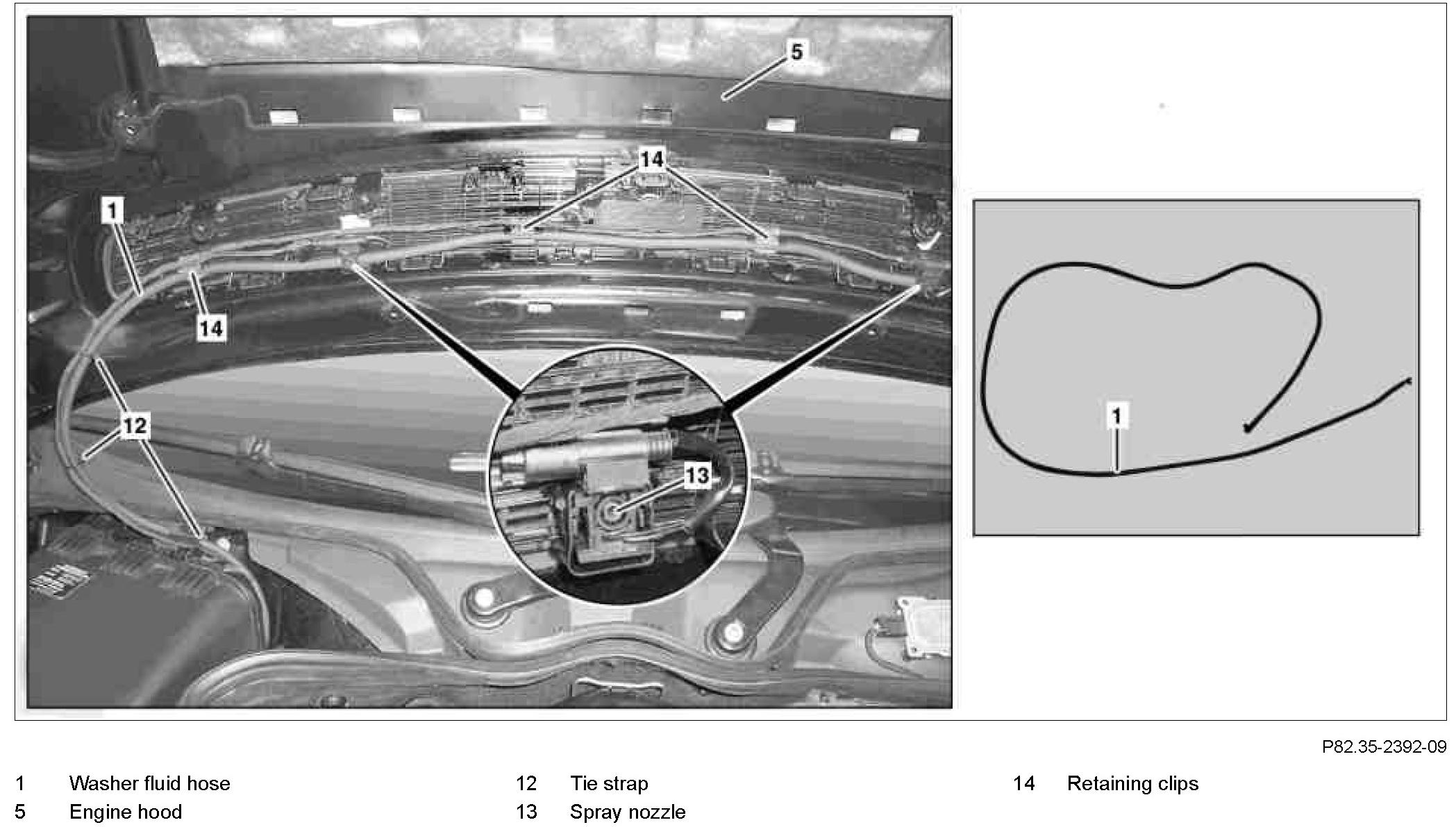 5

14

1

14

12

13

1

P82.35-2392-09

1 Washer fluid hose
5 Engine hood

12 Tie strap
13 Spray nozzle

14 Retaining clips