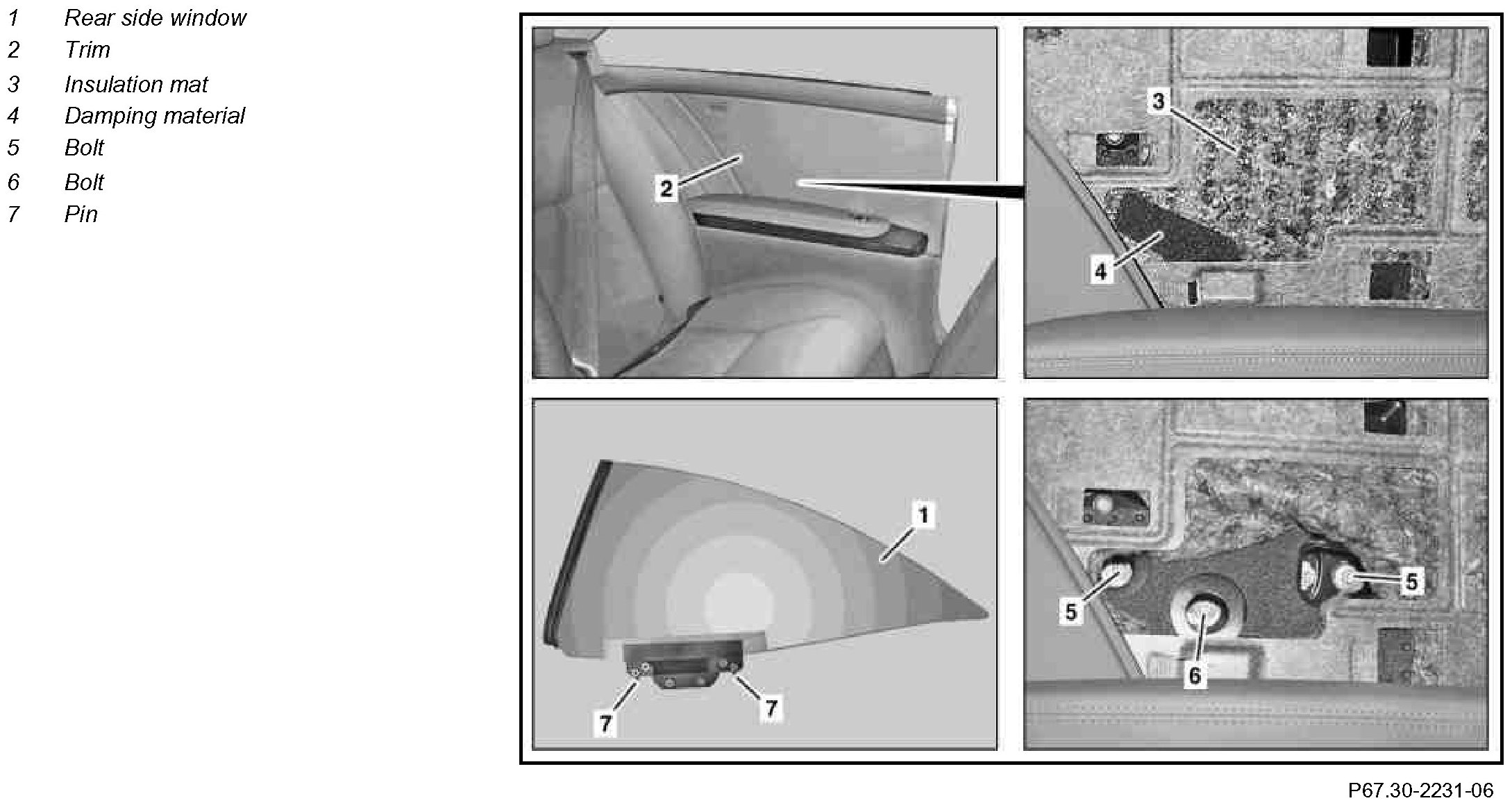 1 Rear side window
2 Trim
3 Insulation mat
4 Damping material
5 Bolt
6 Bolt
7 Pin

2

3

4

1

7

7

5

5

6

P67.30-2231-06