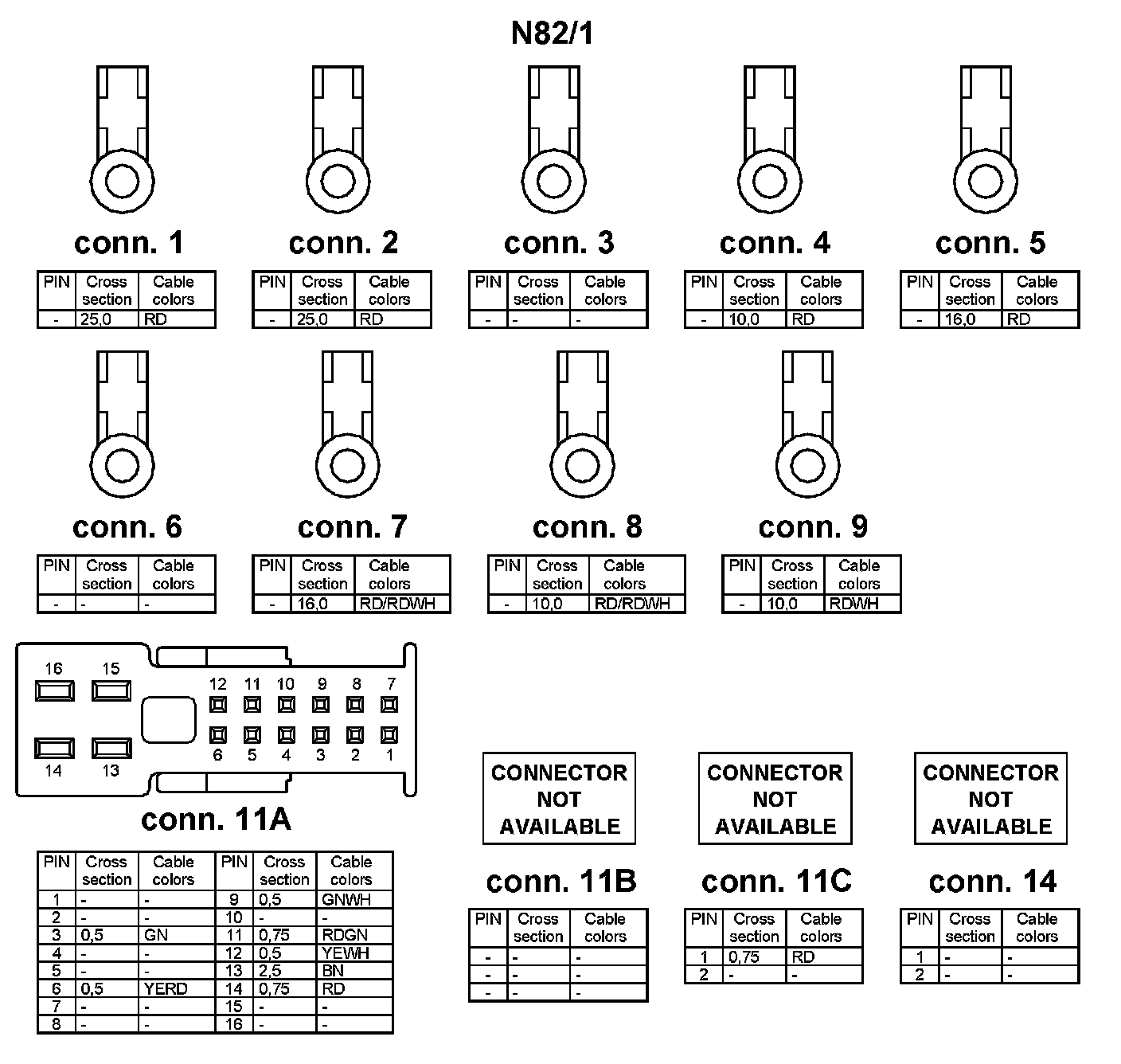 N82/1

conn. 1

| PIN | Cross section | Cable colors |
|---|---|---|
| - | 25,0 | RD |

conn. 2

| PIN | Cross section | Cable colors |
|---|---|---|
| - | 25,0 | RD |

conn. 3

| PIN | Cross section | Cable colors |
|---|---|---|
| - | - | - |

conn. 4

| PIN | Cross section | Cable colors |
|---|---|---|
| - | 10,0 | RD |

conn. 5

| PIN | Cross section | Cable colors |
|---|---|---|
| - | 16,0 | RD |

conn. 6

| PIN | Cross section | Cable colors |
|---|---|---|
| - | - | - |

conn. 7

| PIN | Cross section | Cable colors |
|---|---|---|
| - | 16,0 | RD/RDWH |

conn. 8

| PIN | Cross section | Cable colors |
|---|---|---|
| - | 10,0 | RD/RDWH |

conn. 9

| PIN | Cross section | Cable colors |
|---|---|---|
| - | 10,0 | RDWH |

16 15 12 11 10 9 8 7 6 5 4 3 2 1 14 13

conn. 11A

| PIN | Cross section | Cable colors | PIN | Cross section | Cable colors |
|---|---|---|---|---|---|
| 1 | - | - | 9 | 0,5 | GNWH |
| 2 | - | - | 10 | - | - |
| 3 | 0,5 | GN | 11 | 0,75 | RDGN |
| 4 | - | - | 12 | 0,5 | YEWH |
| 5 | - | - | 13 | 2,5 | BN |
| 6 | 0,5 | YERD | 14 | 0,75 | RD |
| 7 | - | - | 15 | - | - |
| 8 | - | - | 16 | - | - |

CONNECTOR NOT AVAILABLE

conn. 11B

| PIN | Cross section | Cable colors |
|---|---|---|
| - | - | - |
| - | - | - |
| - | - | - |

CONNECTOR NOT AVAILABLE

conn. 11C

| PIN | Cross section | Cable colors |
|---|---|---|
| 1 | 0,75 | RD |
| 2 | - | - |

CONNECTOR NOT AVAILABLE

conn. 14

| PIN | Cross section | Cable colors |
|---|---|---|
| 1 | - | - |
| 2 | - | - |