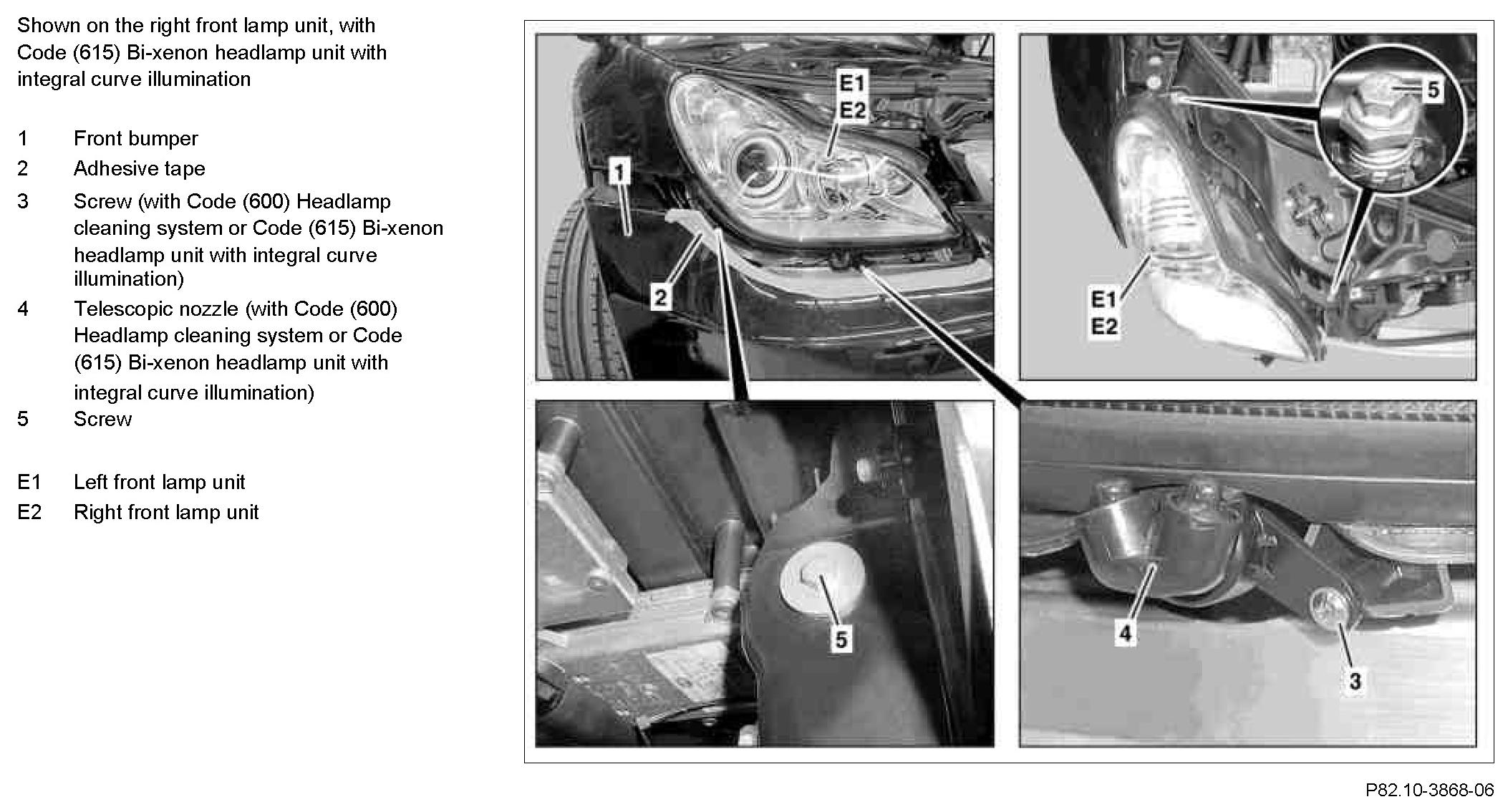 Shown on the right front lamp unit, with Code (615) Bi-xenon headlamp unit with integral curve illumination

1 Front bumper
2 Adhesive tape
3 Screw (with Code (600) Headlamp cleaning system or Code (615) Bi-xenon headlamp unit with integral curve illumination)
4 Telescopic nozzle (with Code (600) Headlamp cleaning system or Code (615) Bi-xenon headlamp unit with integral curve illumination)
5 Screw

E1 Left front lamp unit
E2 Right front lamp unit

E1
E2
1
2
5
E1
E2
5
4
3

P82.10-3868-06