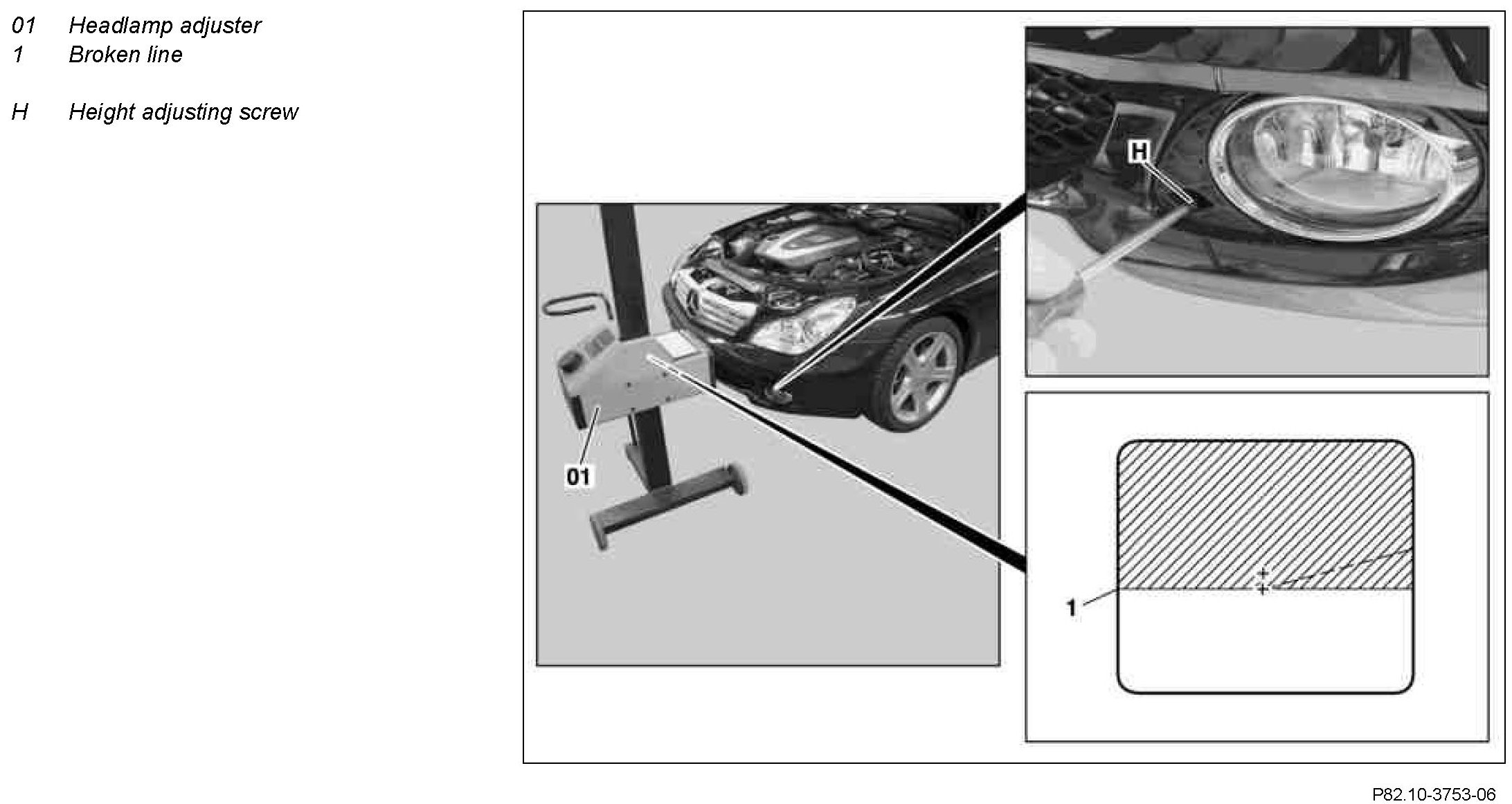 01 Headlamp adjuster
1 Broken line

H Height adjusting screw

H

01

1

P82.10-3753-06