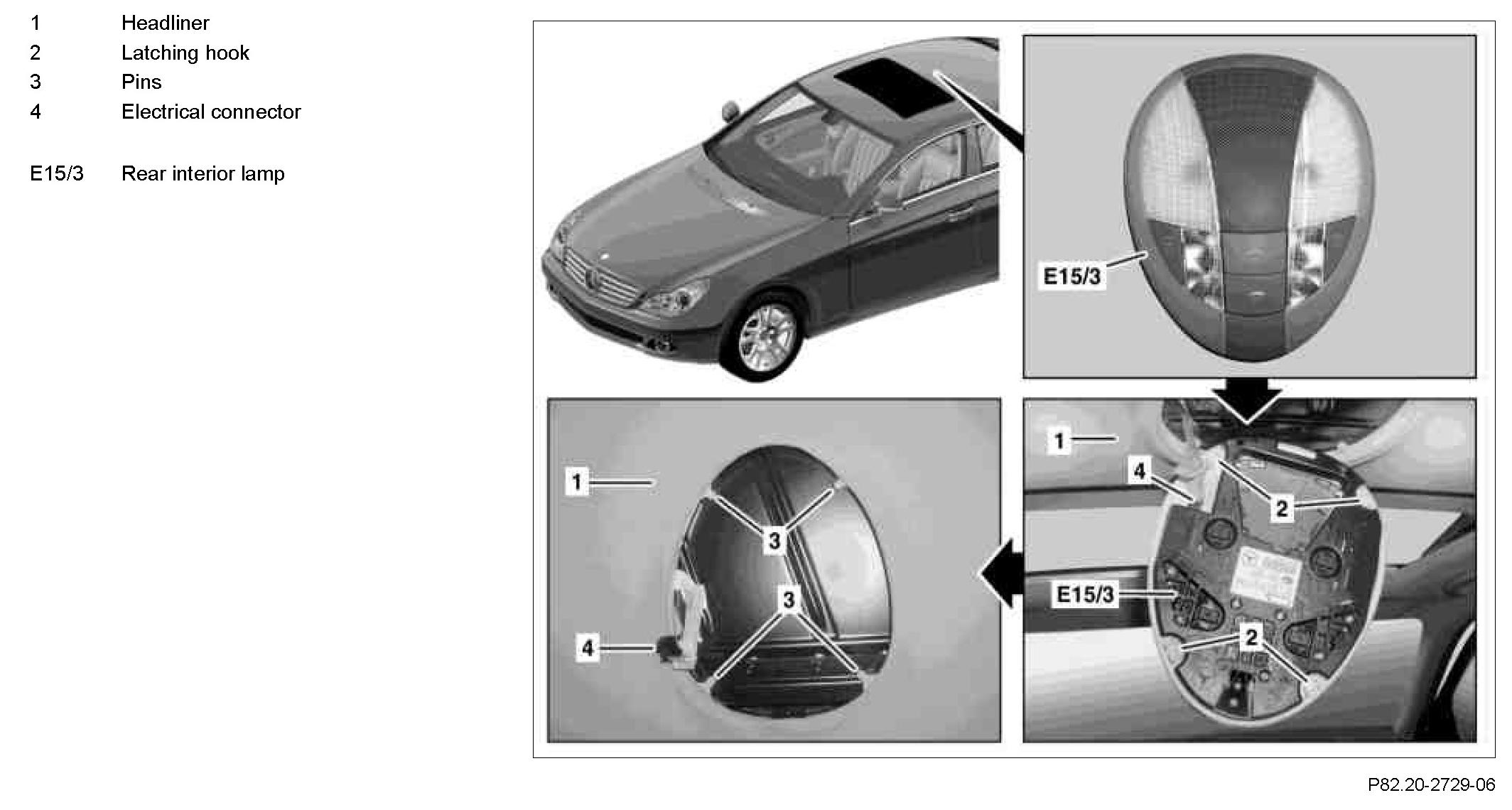 1 Headliner
2 Latching hook
3 Pins
4 Electrical connector

E15/3 Rear interior lamp

E15/3

1
4
2
E15/3
2

1
3
3
4

P82.20-2729-06