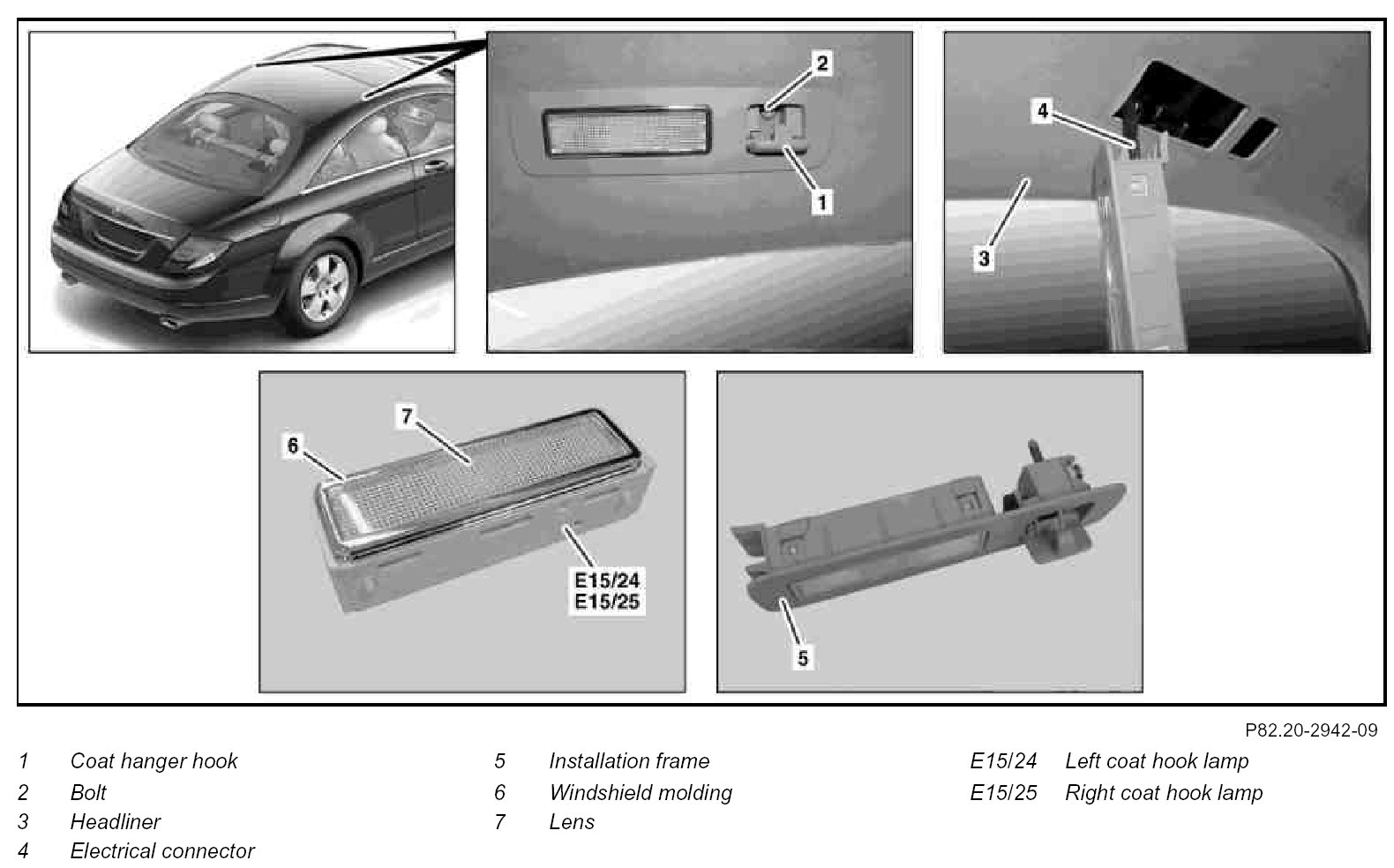 2

1

4

3

7

6

E15/24
E15/25

5

P82.20-2942-09

1 Coat hanger hook
2 Bolt
3 Headliner
4 Electrical connector

5 Installation frame
6 Windshield molding
7 Lens

E15/24 Left coat hook lamp
E15/25 Right coat hook lamp