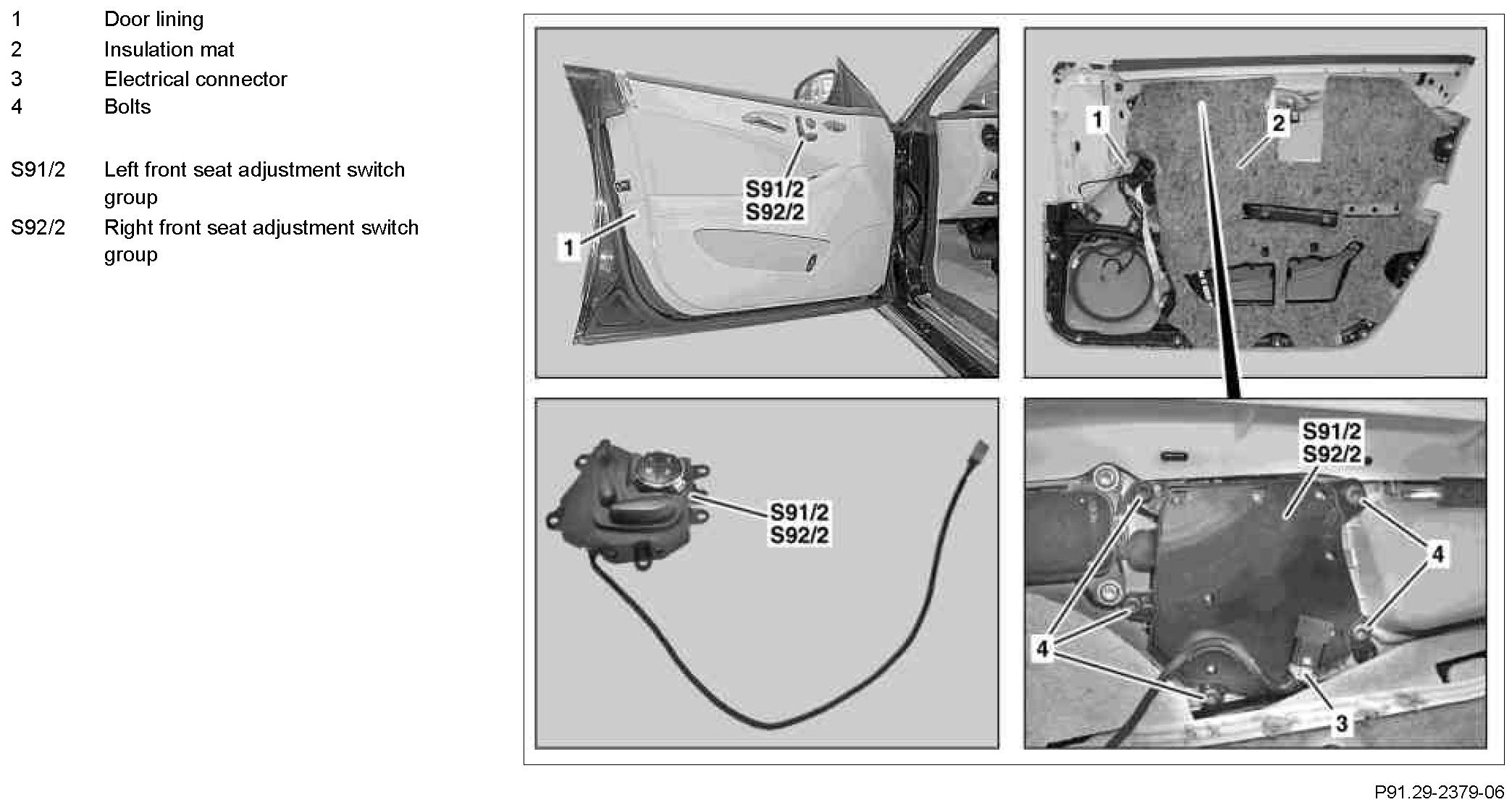 1 Door lining
2 Insulation mat
3 Electrical connector
4 Bolts

S91/2 Left front seat adjustment switch group
S92/2 Right front seat adjustment switch group

S91/2
S92/2
1

1
2

S91/2
S92/2

S91/2
S92/2
4
4
3

P91.29-2379-06