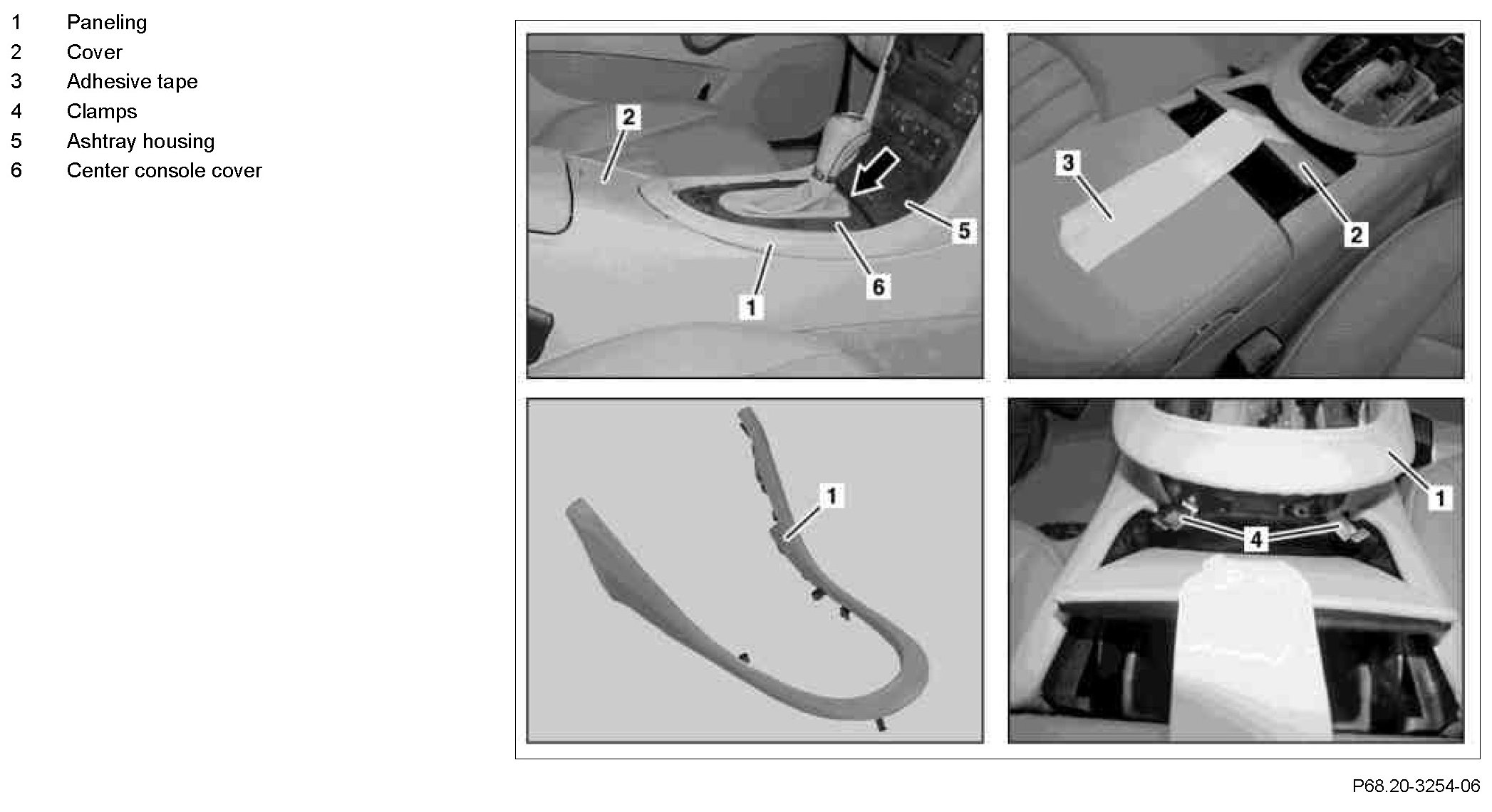 1 Paneling
2 Cover
3 Adhesive tape
4 Clamps
5 Ashtray housing
6 Center console cover

2
5
6
1

3
2

1

1
4

P68.20-3254-06