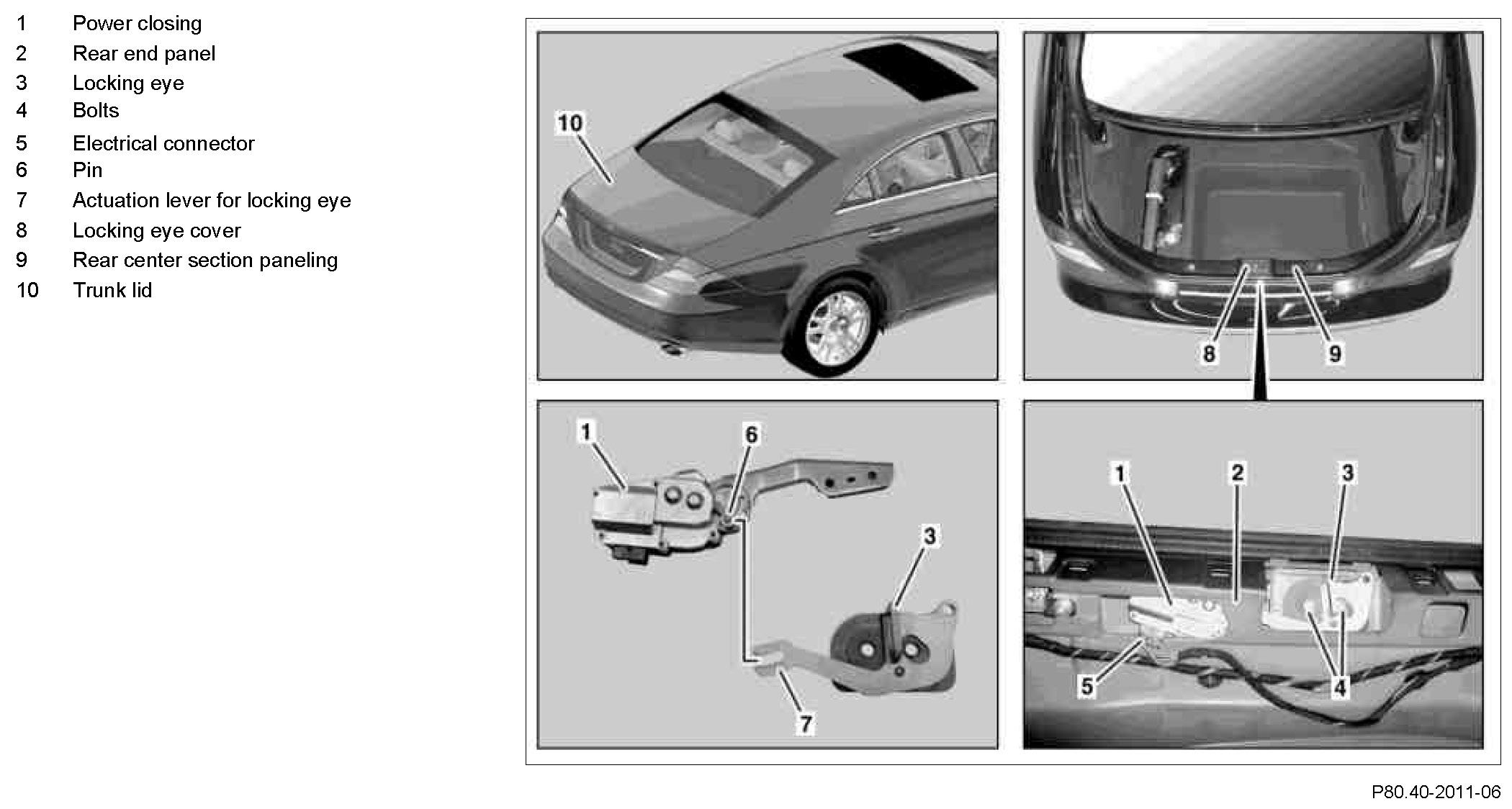 1 Power closing
2 Rear end panel
3 Locking eye
4 Bolts
5 Electrical connector
6 Pin
7 Actuation lever for locking eye
8 Locking eye cover
9 Rear center section paneling
10 Trunk lid

10

8 9

1 6

3

7

1 2 3

5 4

P80.40-2011-06