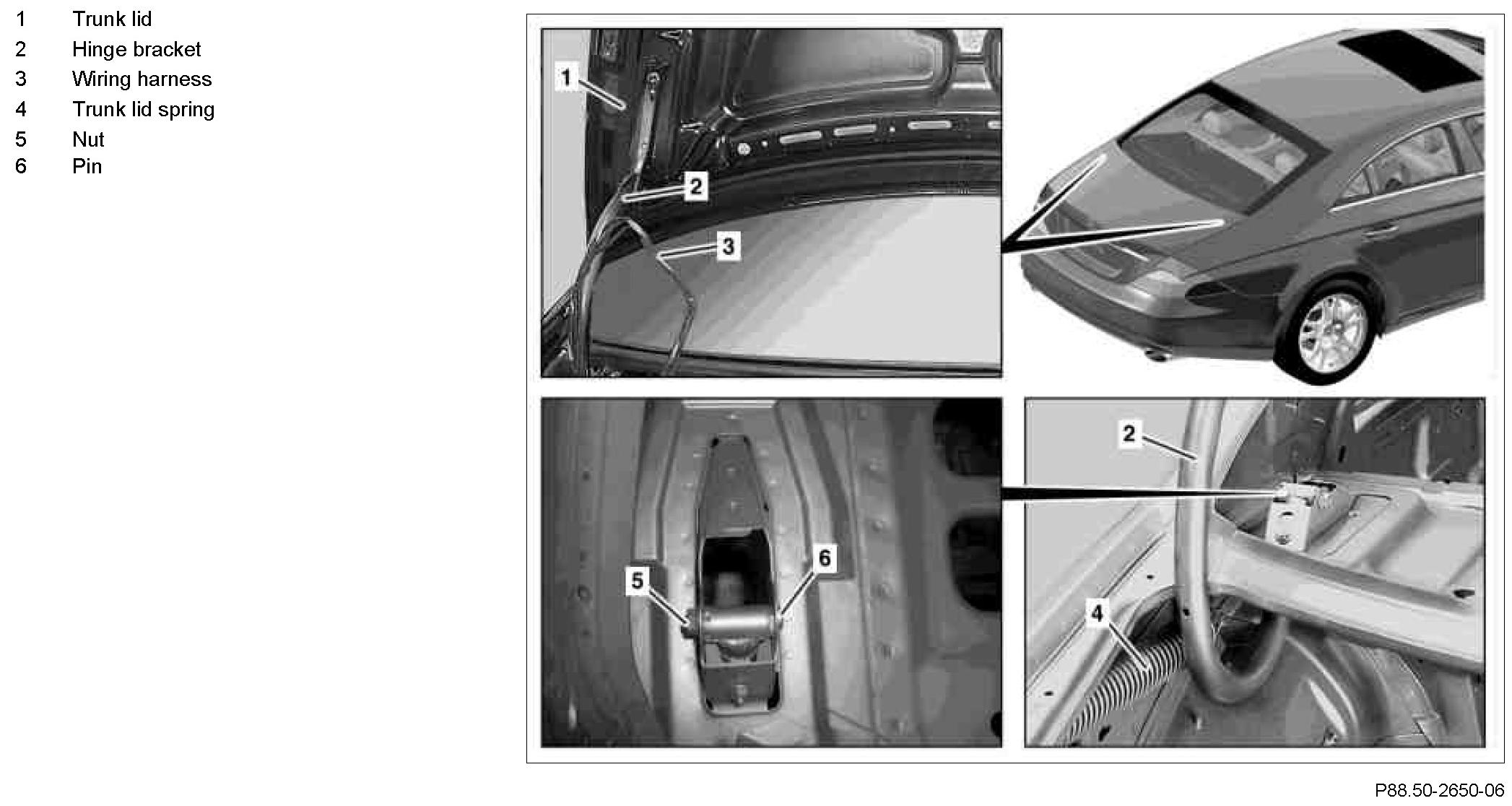 1 Trunk lid
2 Hinge bracket
3 Wiring harness
4 Trunk lid spring
5 Nut
6 Pin

1
2
3
5
6
2
4

P88.50-2650-06