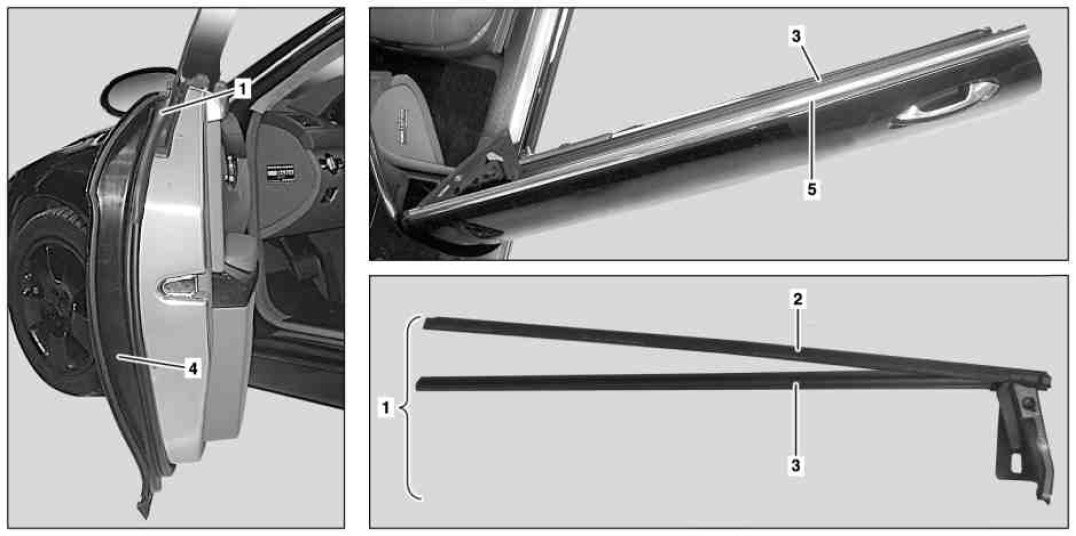 1
4
3
5
2
1
3