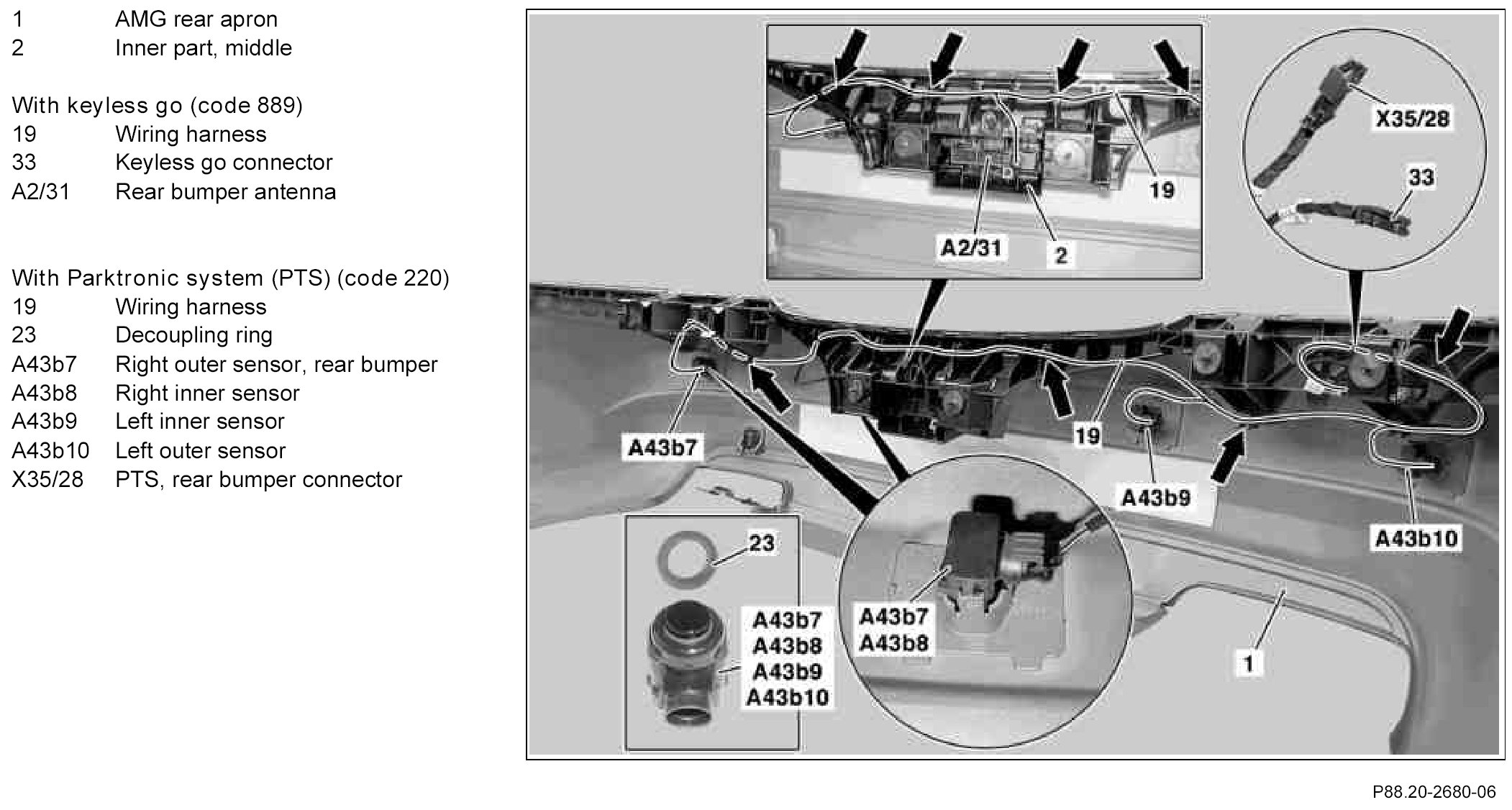 1 AMG rear apron
2 Inner part, middle

With keyless go (code 889)
19 Wiring harness
33 Keyless go connector
A2/31 Rear bumper antenna

With Parktronic system (PTS) (code 220)
19 Wiring harness
23 Decoupling ring
A43b7 Right outer sensor, rear bumper
A43b8 Right inner sensor
A43b9 Left inner sensor
A43b10 Left outer sensor
X35/28 PTS, rear bumper connector

19
A2/31
2
X35/28
33
A43b7
19
A43b9
A43b10
23
A43b7
A43b8
A43b9
A43b10
A43b7
A43b8
1

P88.20-2680-06