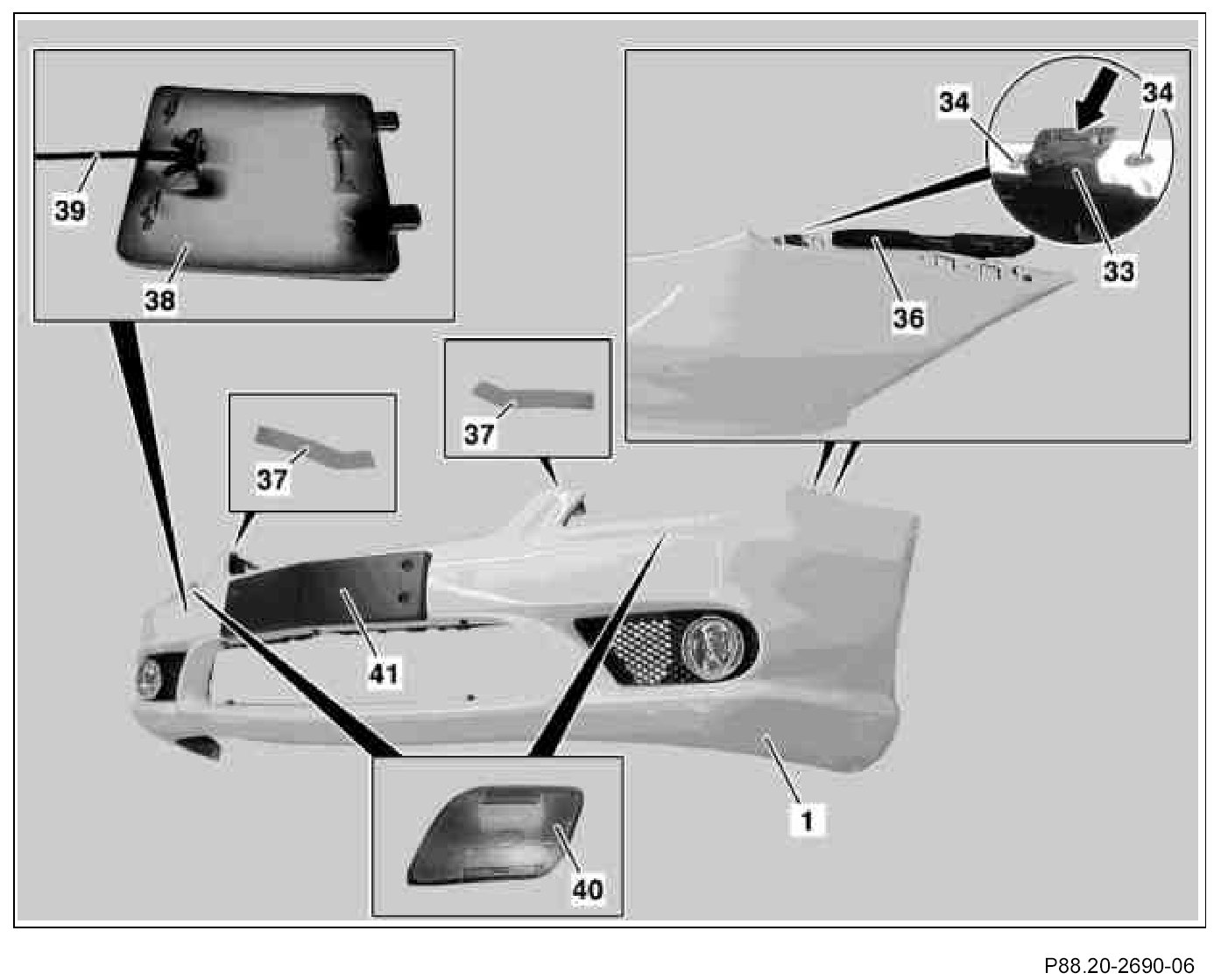 39
38
34
34
33
36
37
37
41
1
40
P88.20-2690-06