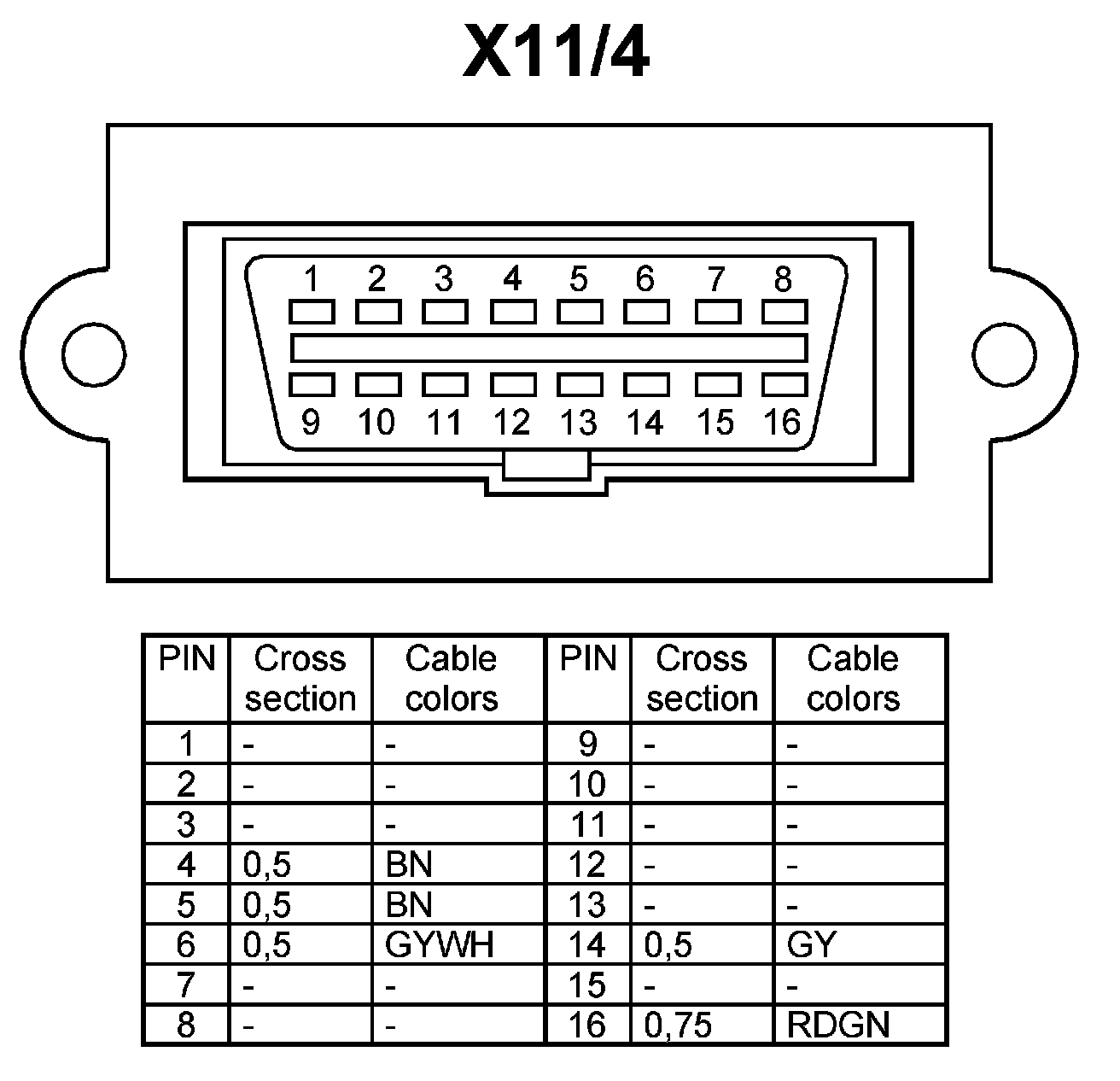 X11/4

1 2 3 4 5 6 7 8
9 10 11 12 13 14 15 16

| PIN | Cross section | Cable colors | PIN | Cross section | Cable colors |
|---|---|---|---|---|---|
| 1 | - | - | 9 | - | - |
| 2 | - | - | 10 | - | - |
| 3 | - | - | 11 | - | - |
| 4 | 0,5 | BN | 12 | - | - |
| 5 | 0,5 | BN | 13 | - | - |
| 6 | 0,5 | GYWH | 14 | 0,5 | GY |
| 7 | - | - | 15 | - | - |
| 8 | - | - | 16 | 0,75 | RDGN |