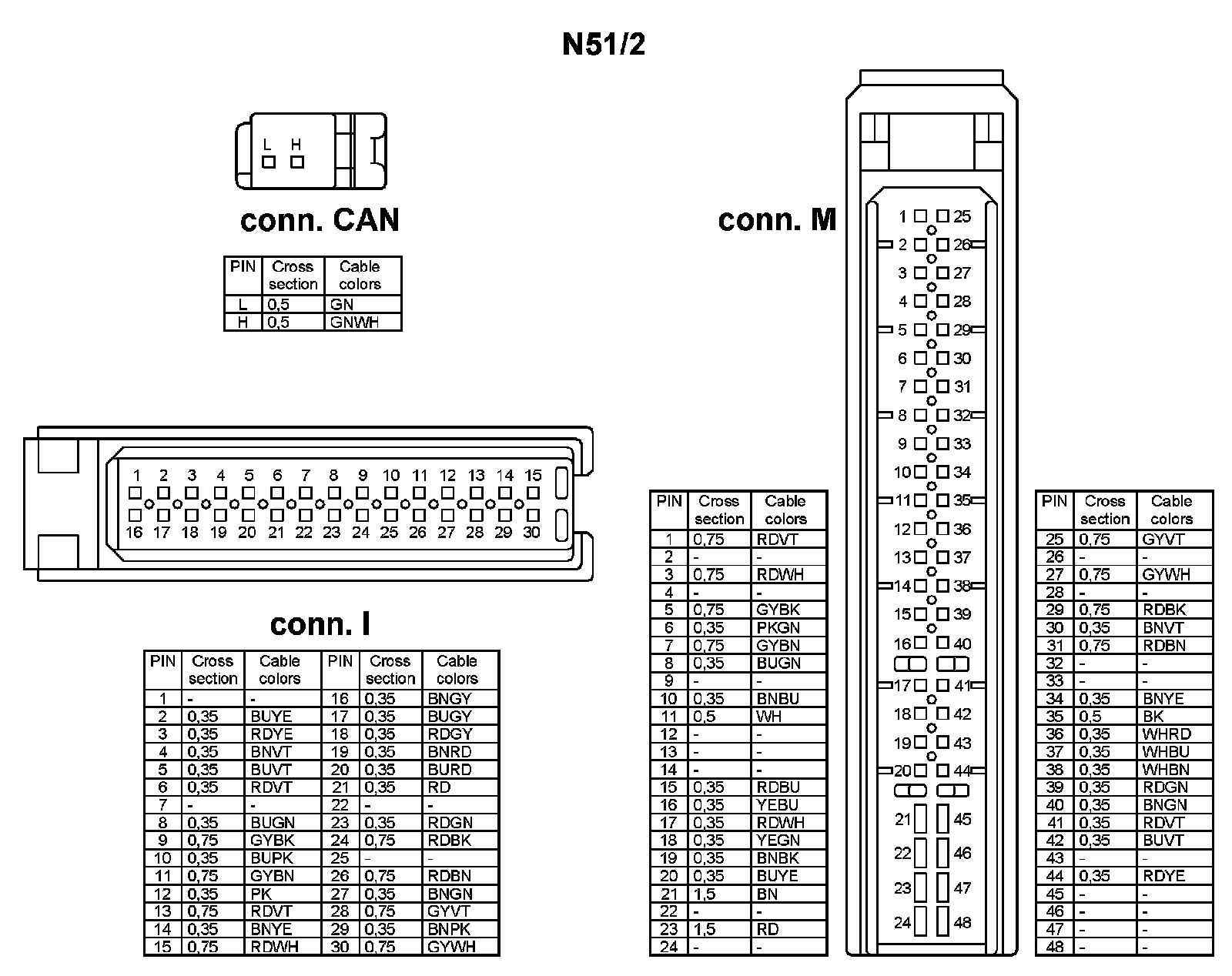 N51/2

L H

conn. CAN

| PIN | Cross section | Cable colors |
|---|---|---|
| L | 0,5 | GN |
| H | 0,5 | GNWH |

1 2 3 4 5 6 7 8 9 10 11 12 13 14 15
16 17 18 19 20 21 22 23 24 25 26 27 28 29 30

conn. I

| PIN | Cross section | Cable colors | PIN | Cross section | Cable colors |
|---|---|---|---|---|---|
| 1 | - | - | 16 | 0,35 | BNGY |
| 2 | 0,35 | BUYE | 17 | 0,35 | BUGY |
| 3 | 0,35 | RDYE | 18 | 0,35 | RDGY |
| 4 | 0,35 | BNVT | 19 | 0,35 | BNRD |
| 5 | 0,35 | BUVT | 20 | 0,35 | BURD |
| 6 | 0,35 | RDVT | 21 | 0,35 | RD |
| 7 | - | - | 22 | - | - |
| 8 | 0,35 | BUGN | 23 | 0,35 | RDGN |
| 9 | 0,75 | GYBK | 24 | 0,75 | RDBK |
| 10 | 0,35 | BUPK | 25 | - | - |
| 11 | 0,75 | GYBN | 26 | 0,75 | RDBN |
| 12 | 0,35 | PK | 27 | 0,35 | BNGN |
| 13 | 0,75 | RDVT | 28 | 0,75 | GYVT |
| 14 | 0,35 | BNYE | 29 | 0,35 | BNPK |
| 15 | 0,75 | RDWH | 30 | 0,75 | GYWH |

conn. M

1 25
2 26
3 27
4 28
5 29
6 30
7 31
8 32
9 33
10 34
11 35
12 36
13 37
14 38
15 39
16 40
17 41
18 42
19 43
20 44
21 45
22 46
23 47
24 48

| PIN | Cross section | Cable colors |
|---|---|---|
| 1 | 0,75 | RDVT |
| 2 | - | - |
| 3 | 0,75 | RDWH |
| 4 | - | - |
| 5 | 0,75 | GYBK |
| 6 | 0,35 | PKGN |
| 7 | 0,75 | GYBN |
| 8 | 0,35 | BUGN |
| 9 | - | - |
| 10 | 0,35 | BNBU |
| 11 | 0,5 | WH |
| 12 | - | - |
| 13 | - | - |
| 14 | - | - |
| 15 | 0,35 | RDBU |
| 16 | 0,35 | YEBU |
| 17 | 0,35 | RDWH |
| 18 | 0,35 | YEGN |
| 19 | 0,35 | BNBK |
| 20 | 0,35 | BUYE |
| 21 | 1,5 | BN |
| 22 | - | - |
| 23 | 1,5 | RD |
| 24 | - | - |

| PIN | Cross section | Cable colors |
|---|---|---|
| 25 | 0,75 | GYVT |
| 26 | - | - |
| 27 | 0,75 | GYWH |
| 28 | - | - |
| 29 | 0,75 | RDBK |
| 30 | 0,35 | BNVT |
| 31 | 0,75 | RDBN |
| 32 | - | - |
| 33 | - | - |
| 34 | 0,35 | BNYE |
| 35 | 0,5 | BK |
| 36 | 0,35 | WHRD |
| 37 | 0,35 | WHBU |
| 38 | 0,35 | WHBN |
| 39 | 0,35 | RDGN |
| 40 | 0,35 | BNGN |
| 41 | 0,35 | RDVT |
| 42 | 0,35 | BUVT |
| 43 | - | - |
| 44 | 0,35 | RDYE |
| 45 | - | - |
| 46 | - | - |
| 47 | - | - |
| 48 | - | - |