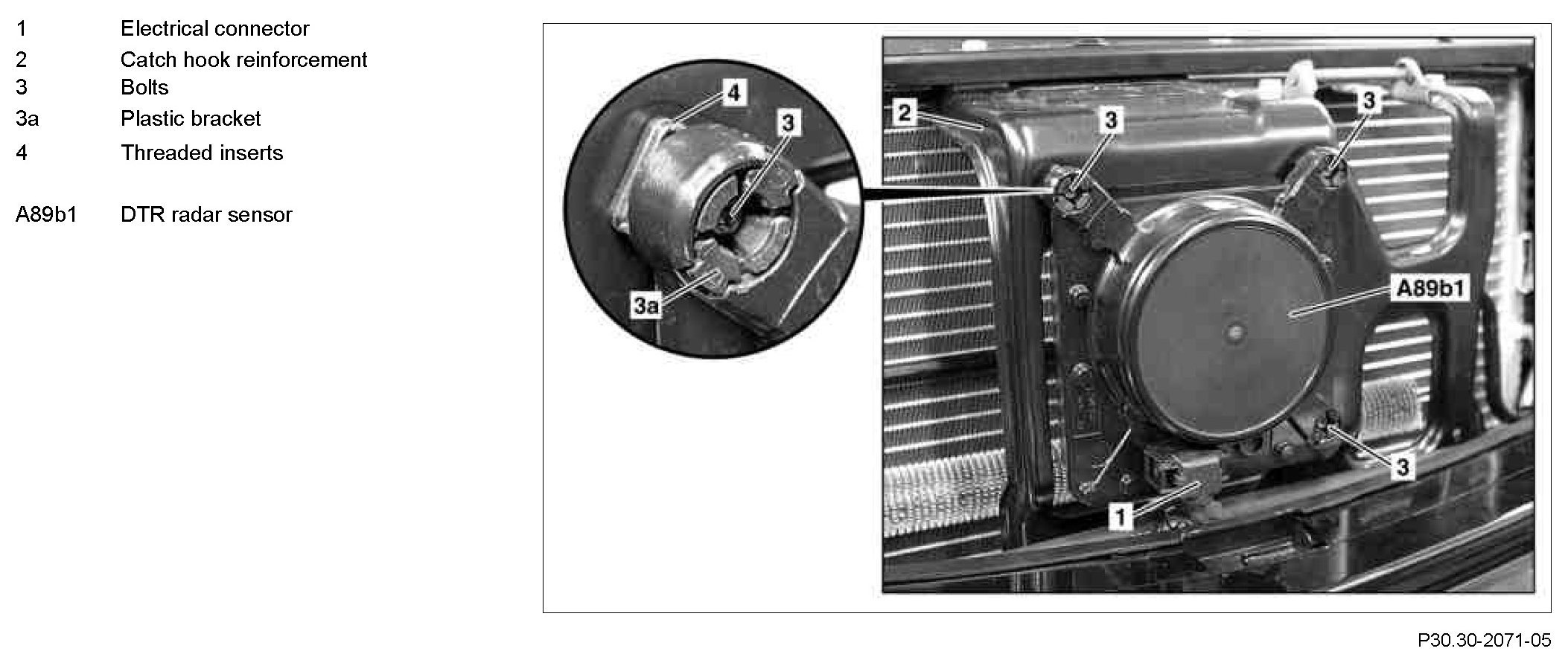 1 Electrical connector
2 Catch hook reinforcement
3 Bolts
3a Plastic bracket
4 Threaded inserts

A89b1 DTR radar sensor

4
3
3a
2
3
3
A89b1
3
1

P30.30-2071-05