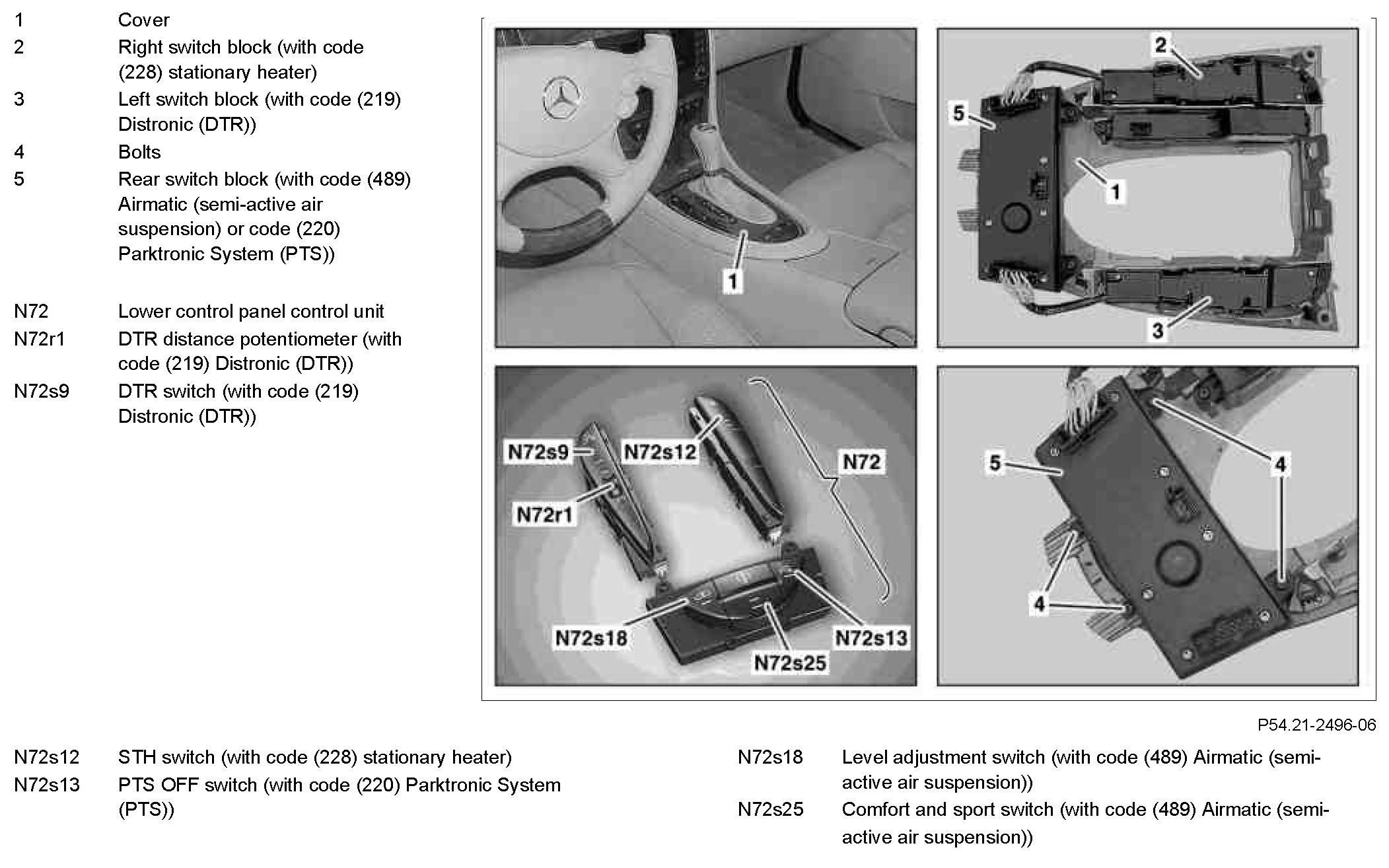 1 Cover
2 Right switch block (with code (228) stationary heater)
3 Left switch block (with code (219) Distronic (DTR))
4 Bolts
5 Rear switch block (with code (489) Airmatic (semi-active air suspension) or code (220) Parktronic System (PTS))

N72 Lower control panel control unit
N72r1 DTR distance potentiometer (with code (219) Distronic (DTR))
N72s9 DTR switch (with code (219) Distronic (DTR))

1

2
5
1
3

N72s9
N72s12
N72
N72r1
N72s18
N72s13
N72s25

5
4
4

P54.21-2496-06

N72s12 STH switch (with code (228) stationary heater)
N72s13 PTS OFF switch (with code (220) Parktronic System (PTS))

N72s18 Level adjustment switch (with code (489) Airmatic (semi-active air suspension))
N72s25 Comfort and sport switch (with code (489) Airmatic (semi-active air suspension))