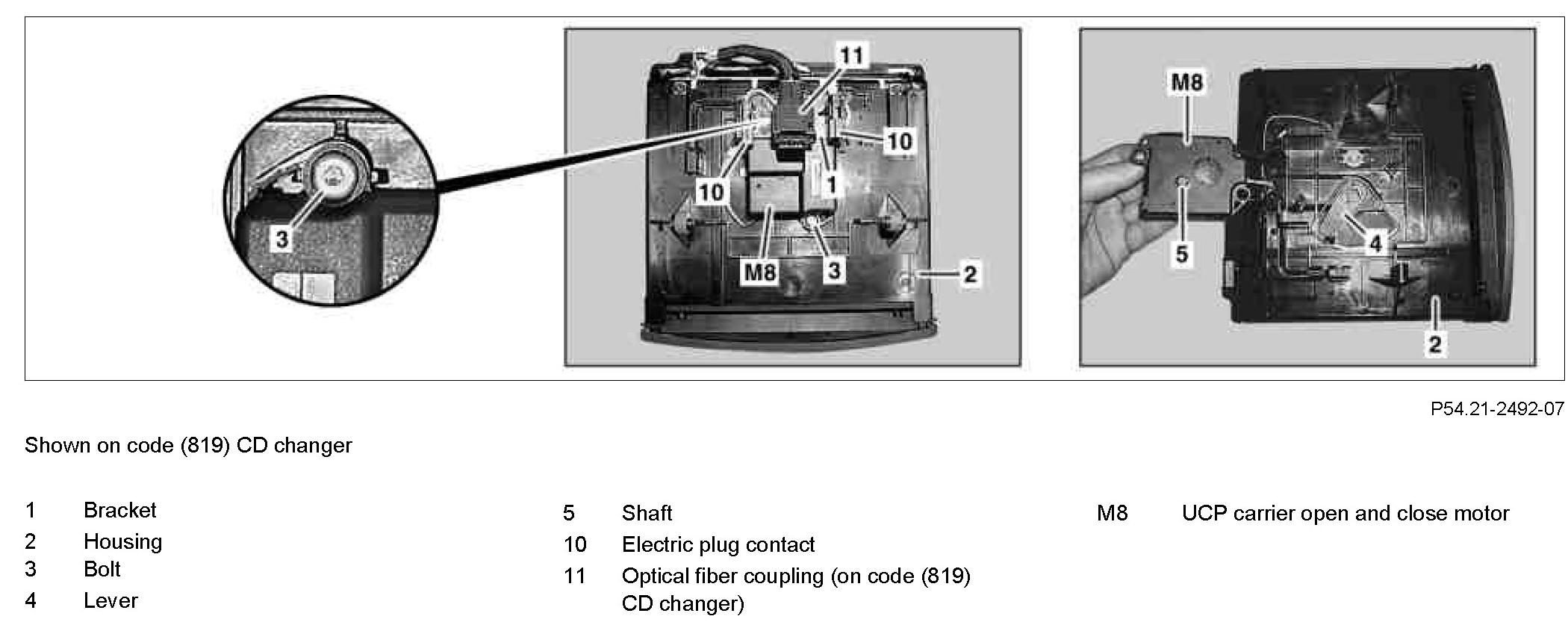 3

11

10

10

1

M8

3

2

M8

5

4

2

P54.21-2492-07

Shown on code (819) CD changer

1 Bracket
2 Housing
3 Bolt
4 Lever

5 Shaft
10 Electric plug contact
11 Optical fiber coupling (on code (819) CD changer)

M8 UCP carrier open and close motor