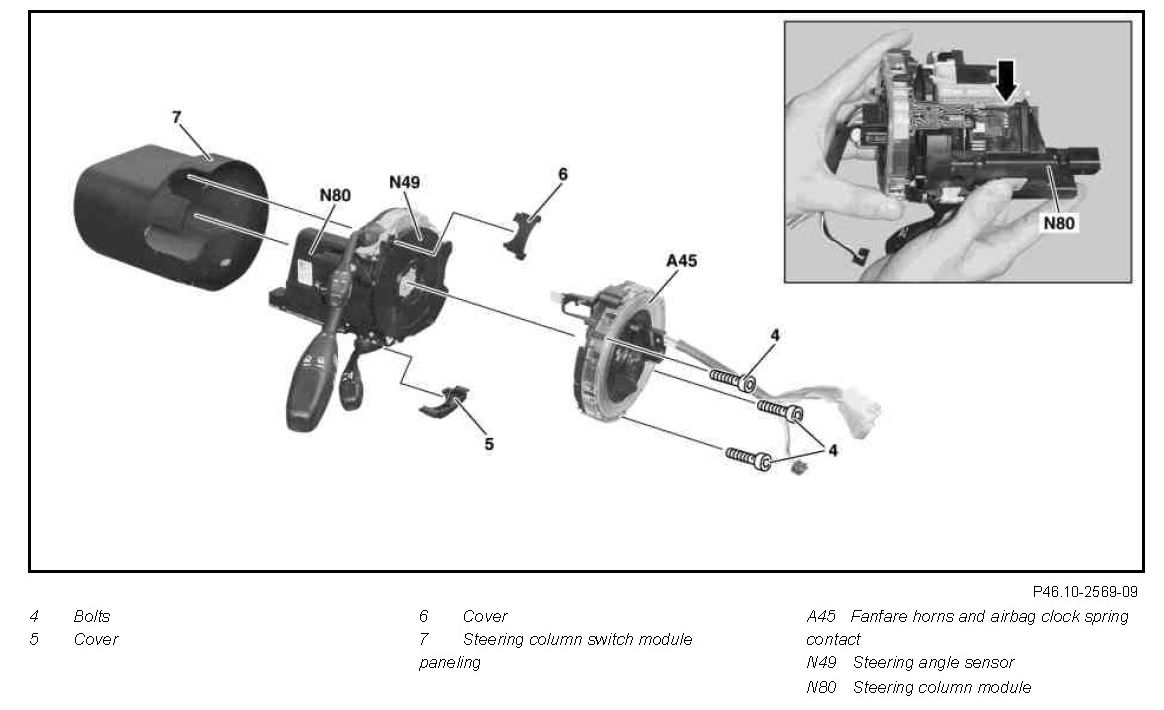 7

N80

N49

6

A45

4

5

4

N80

P46.10-2569-09

4 Bolts
5 Cover

6 Cover
7 Steering column switch module paneling

A45 Fanfare horns and airbag clock spring contact
N49 Steering angle sensor
N80 Steering column module