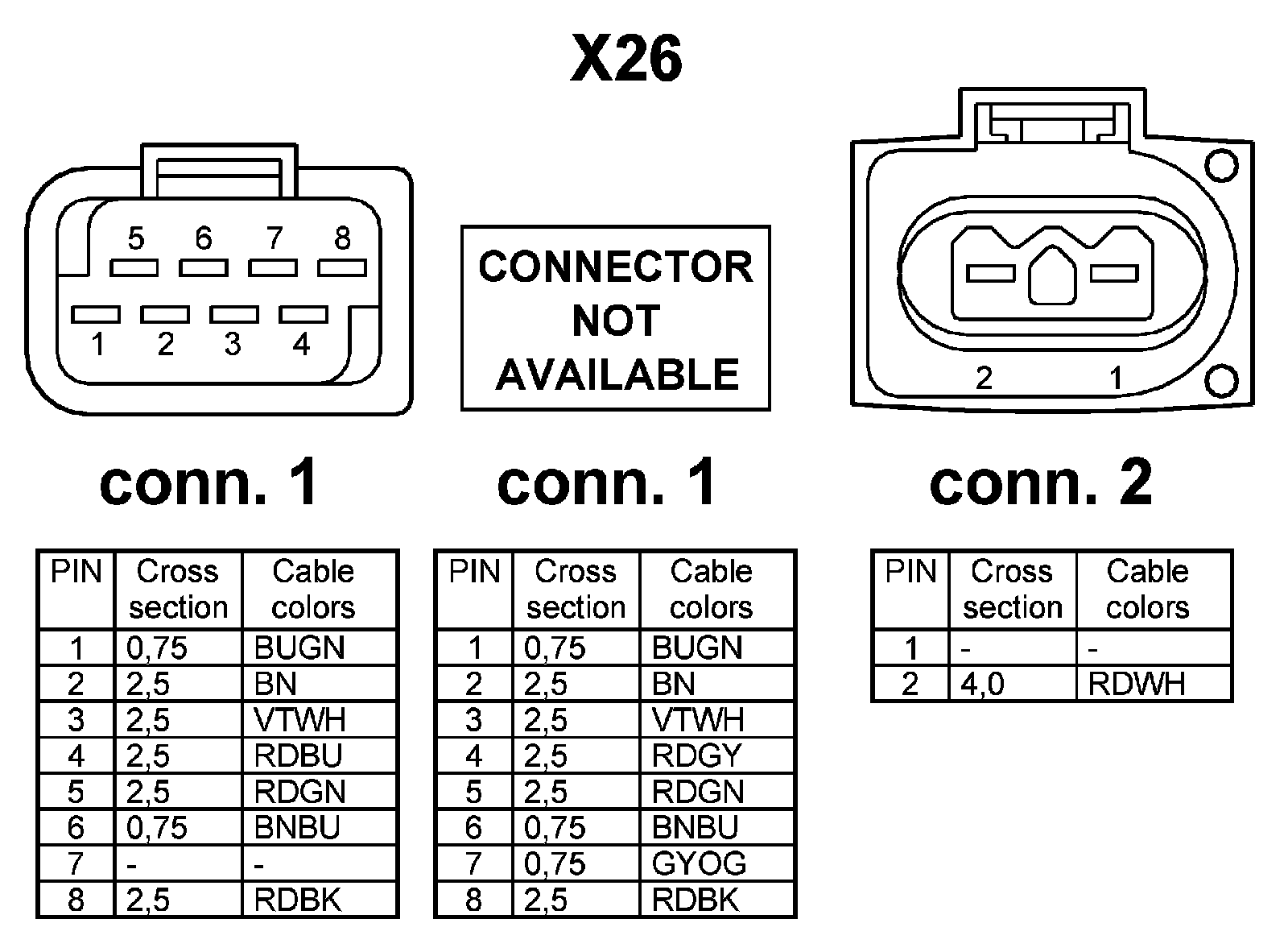 X26

5 6 7 8
1 2 3 4

CONNECTOR NOT AVAILABLE

2 1

conn. 1

| PIN | Cross section | Cable colors |
|---|---|---|
| 1 | 0,75 | BUGN |
| 2 | 2,5 | BN |
| 3 | 2,5 | VTWH |
| 4 | 2,5 | RDBU |
| 5 | 2,5 | RDGN |
| 6 | 0,75 | BNBU |
| 7 | - | - |
| 8 | 2,5 | RDBK |

conn. 1

| PIN | Cross section | Cable colors |
|---|---|---|
| 1 | 0,75 | BUGN |
| 2 | 2,5 | BN |
| 3 | 2,5 | VTWH |
| 4 | 2,5 | RDGY |
| 5 | 2,5 | RDGN |
| 6 | 0,75 | BNBU |
| 7 | 0,75 | GYOG |
| 8 | 2,5 | RDBK |

conn. 2

| PIN | Cross section | Cable colors |
|---|---|---|
| 1 | - | - |
| 2 | 4,0 | RDWH |