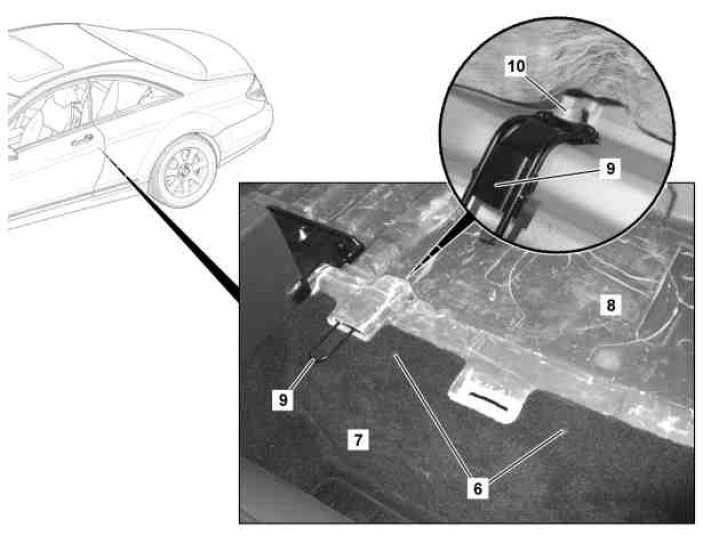 10
9
8
9
7
6