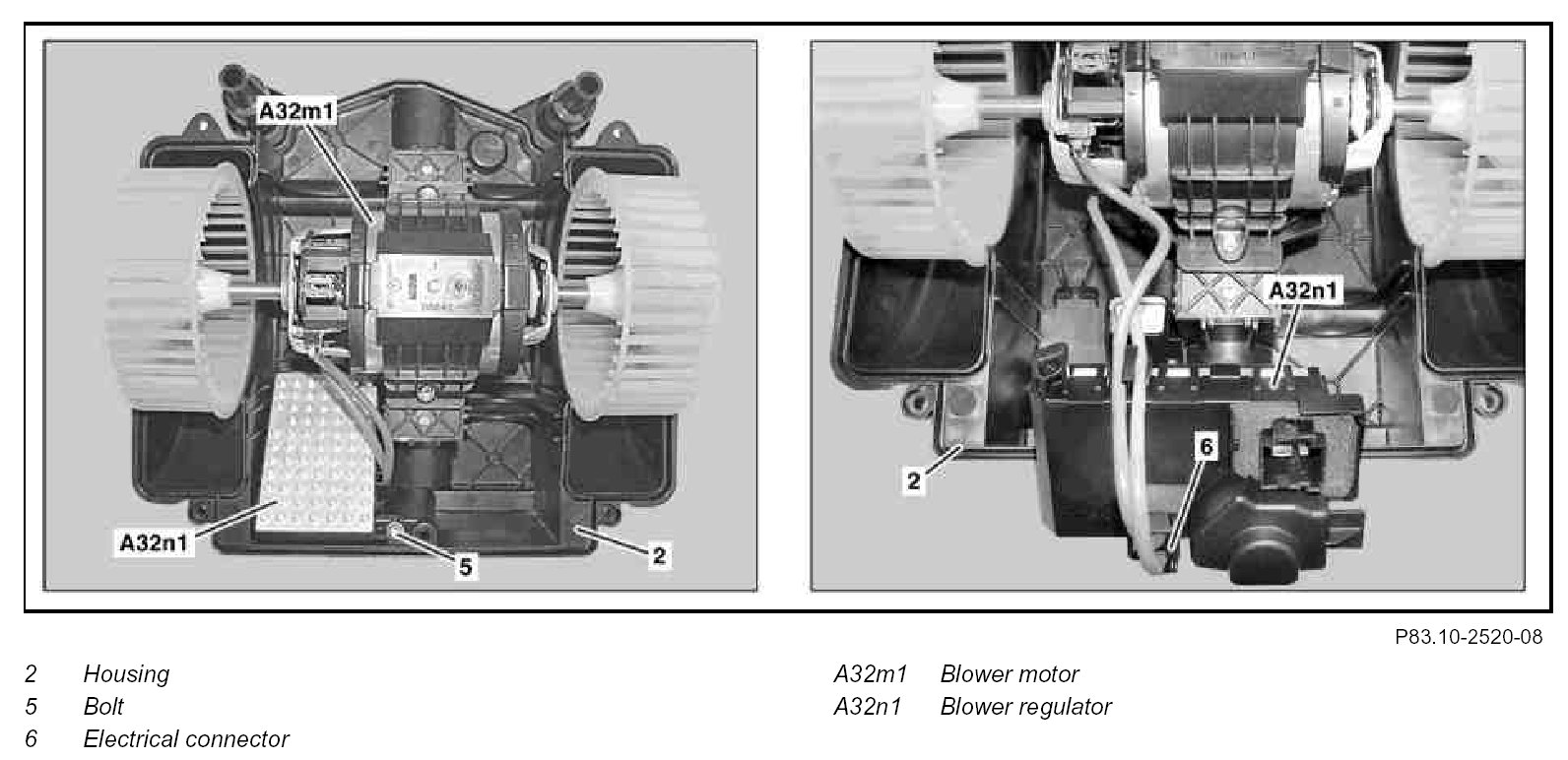 A32m1

A32n1

5

2

A32n1

2

6

P83.10-2520-08

2 Housing
5 Bolt
6 Electrical connector

A32m1 Blower motor
A32n1 Blower regulator