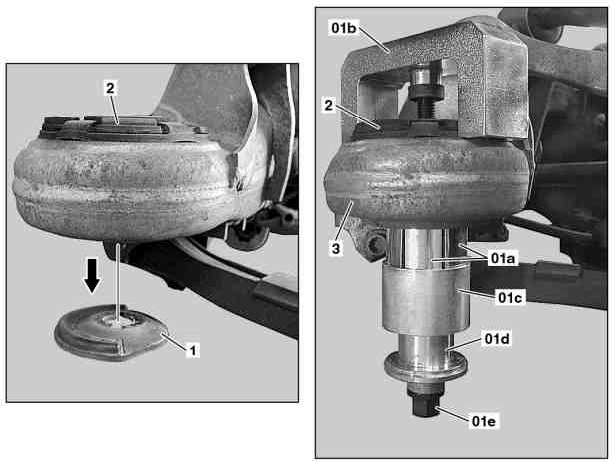 2

1

01b

2

3

01a

01c

01d

01e