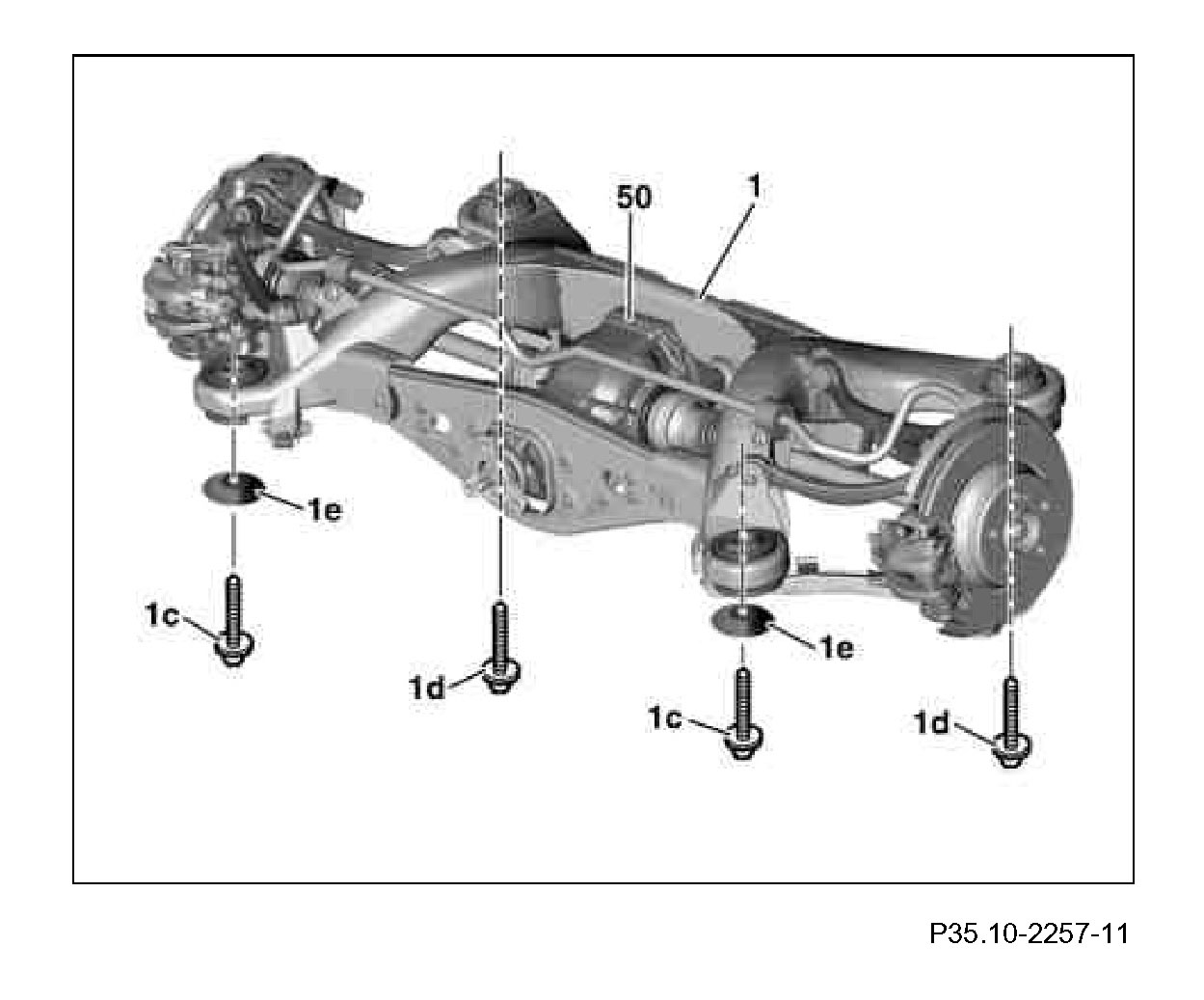 50
1
1e
1c
1d
1e
1c
1d

P35.10-2257-11