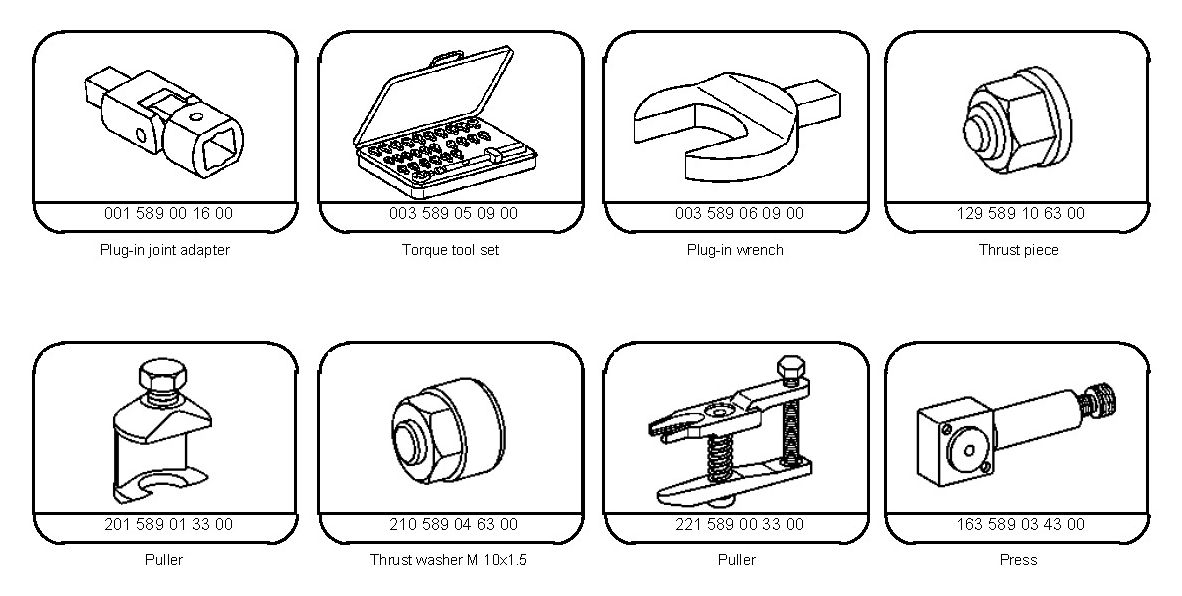 001 589 00 16 00
Plug-in joint adapter

003 589 05 09 00
Torque tool set

003 589 06 09 00
Plug-in wrench

129 589 10 63 00
Thrust piece

201 589 01 33 00
Puller

210 589 04 63 00
Thrust washer M 10x1.5

221 589 00 33 00
Puller

163 589 03 43 00
Press