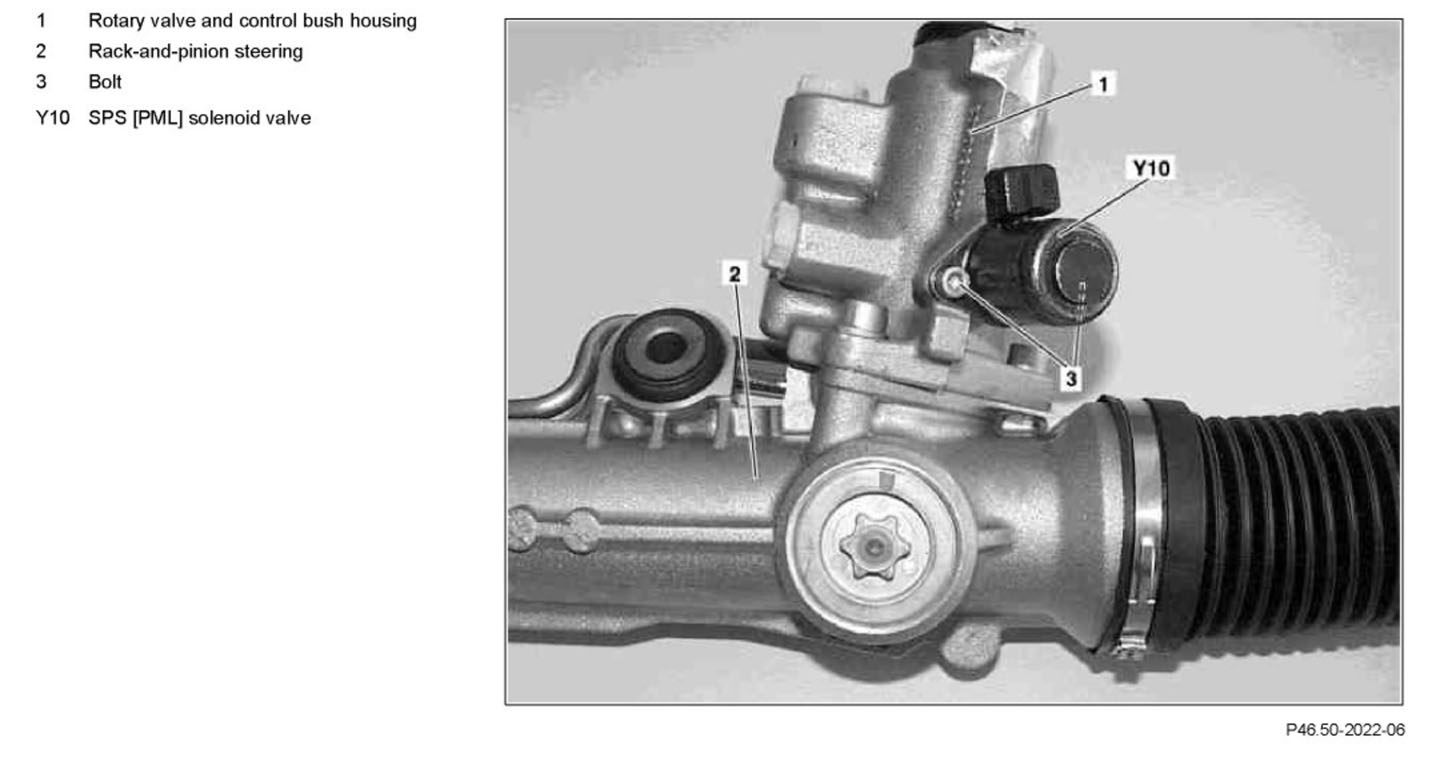 1 Rotary valve and control bush housing
2 Rack-and-pinion steering
3 Bolt
Y10 SPS [PML] solenoid valve

1

Y10

2

3

P46.50-2022-06