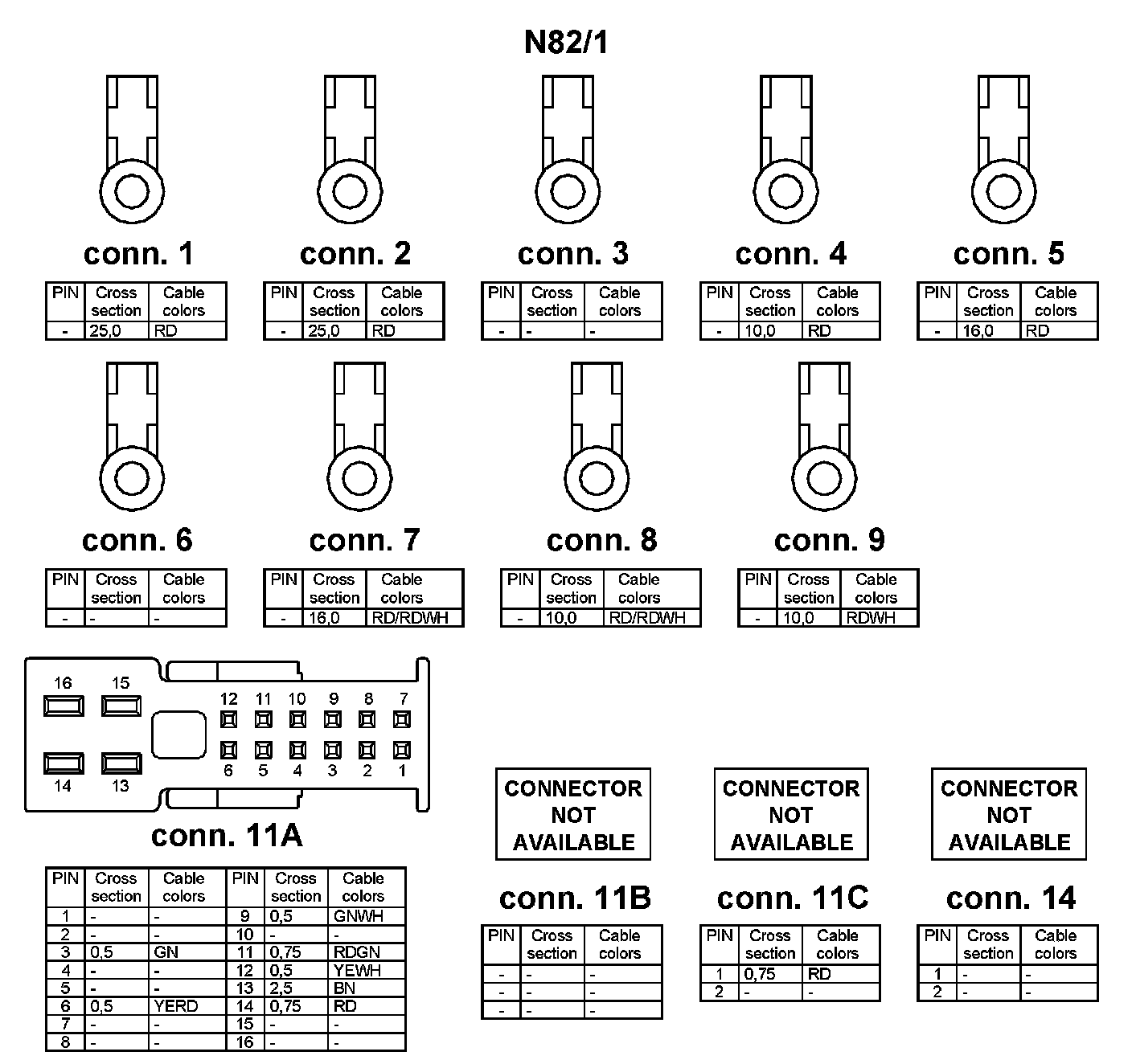 N82/1

conn. 1

| PIN | Cross section | Cable colors |
|---|---|---|
| - | 25,0 | RD |

conn. 2

| PIN | Cross section | Cable colors |
|---|---|---|
| - | 25,0 | RD |

conn. 3

| PIN | Cross section | Cable colors |
|---|---|---|
| - | - | - |

conn. 4

| PIN | Cross section | Cable colors |
|---|---|---|
| - | 10,0 | RD |

conn. 5

| PIN | Cross section | Cable colors |
|---|---|---|
| - | 16,0 | RD |

conn. 6

| PIN | Cross section | Cable colors |
|---|---|---|
| - | - | - |

conn. 7

| PIN | Cross section | Cable colors |
|---|---|---|
| - | 16,0 | RD/RDWH |

conn. 8

| PIN | Cross section | Cable colors |
|---|---|---|
| - | 10,0 | RD/RDWH |

conn. 9

| PIN | Cross section | Cable colors |
|---|---|---|
| - | 10,0 | RDWH |

16 15 12 11 10 9 8 7 6 5 4 3 2 1 14 13

conn. 11A

| PIN | Cross section | Cable colors | PIN | Cross section | Cable colors |
|---|---|---|---|---|---|
| 1 | - | - | 9 | 0,5 | GNWH |
| 2 | - | - | 10 | - | - |
| 3 | 0,5 | GN | 11 | 0,75 | RDGN |
| 4 | - | - | 12 | 0,5 | YEWH |
| 5 | - | - | 13 | 2,5 | BN |
| 6 | 0,5 | YERD | 14 | 0,75 | RD |
| 7 | - | - | 15 | - | - |
| 8 | - | - | 16 | - | - |

CONNECTOR NOT AVAILABLE

conn. 11B

| PIN | Cross section | Cable colors |
|---|---|---|
| - | - | - |
| - | - | - |
| - | - | - |

CONNECTOR NOT AVAILABLE

conn. 11C

| PIN | Cross section | Cable colors |
|---|---|---|
| 1 | 0,75 | RD |
| 2 | - | - |

CONNECTOR NOT AVAILABLE

conn. 14

| PIN | Cross section | Cable colors |
|---|---|---|
| 1 | - | - |
| 2 | - | - |