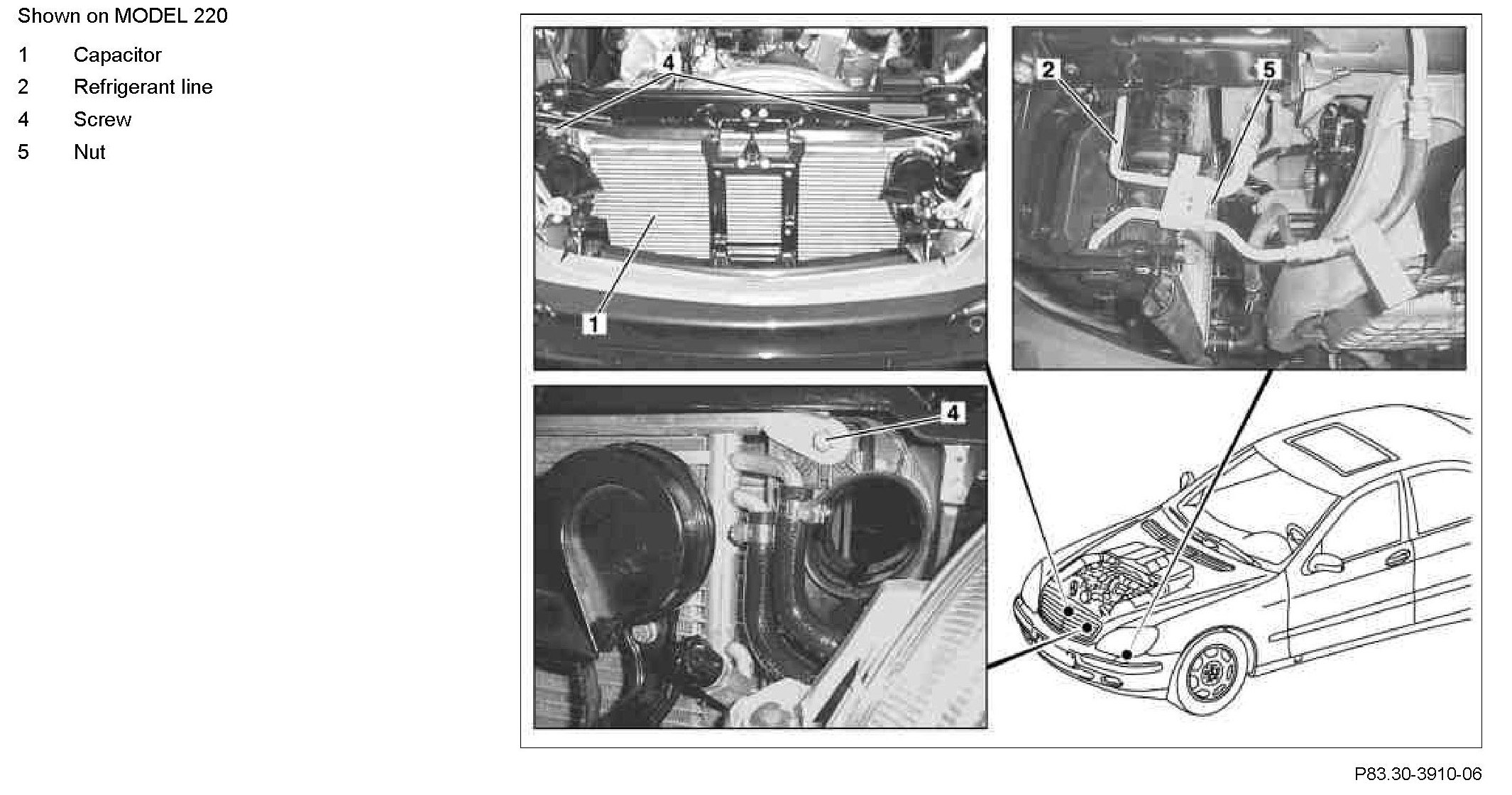 Shown on MODEL 220

1 Capacitor
2 Refrigerant line
4 Screw
5 Nut

4
1
2
5
4

P83.30-3910-06