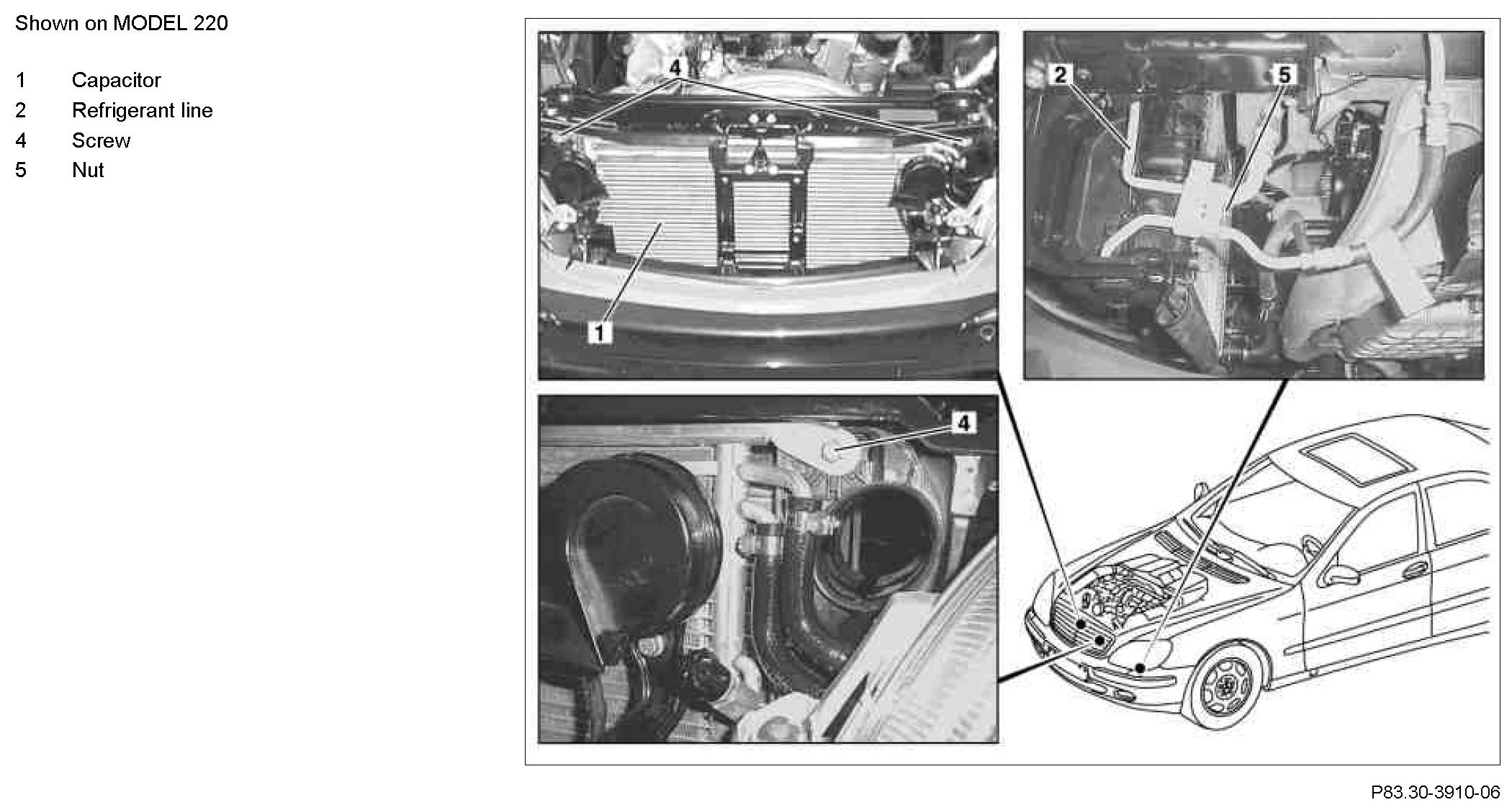 Shown on MODEL 220

1 Capacitor
2 Refrigerant line
4 Screw
5 Nut

4

1

2

5

4

P83.30-3910-06