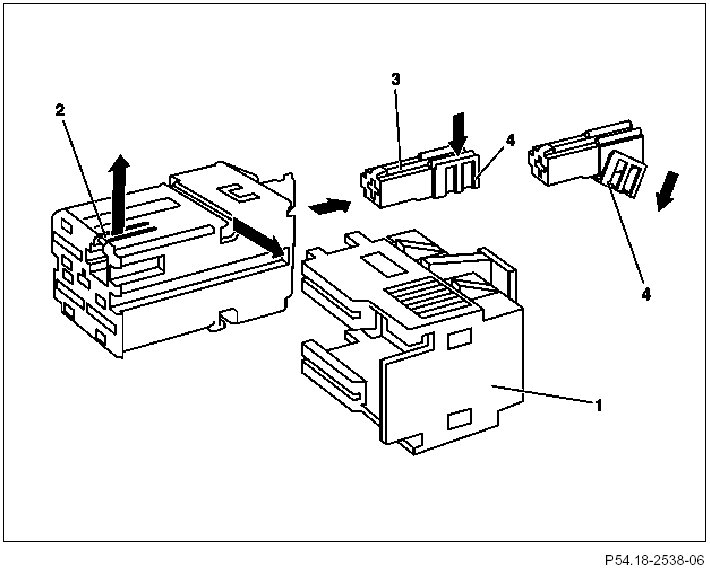 2

3

4

4

1

P54.18-2538-06