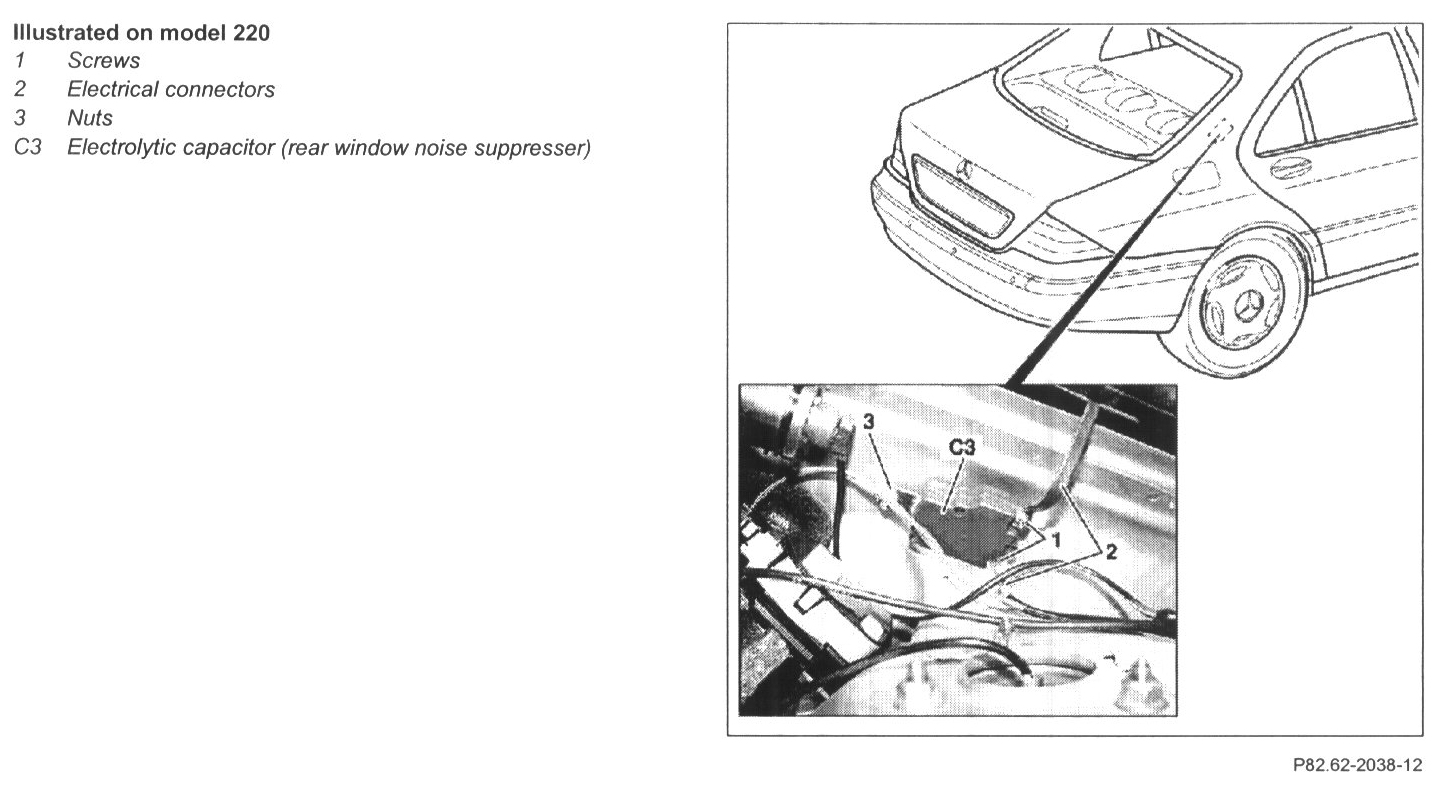 Illustrated on model 220
1 Screws
2 Electrical connectors
3 Nuts
C3 Electrolytic capacitor (rear window noise suppresser)

3
C3
1
2

P82.62-2038-12