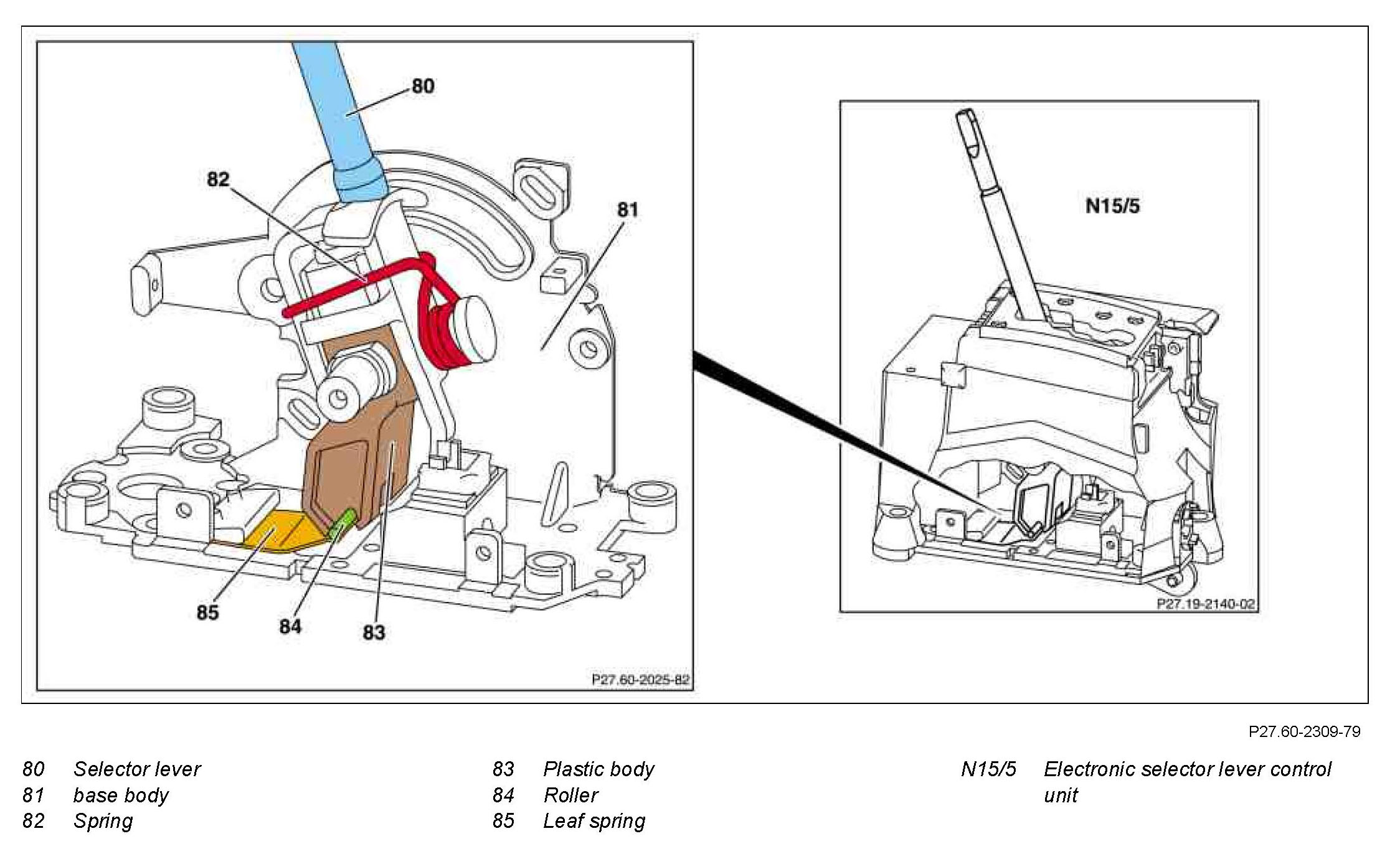 80

82

81

85

84

83

P27.60-2025-82

N15/5

P27.19-2140-02

P27.60-2309-79

80 Selector lever
81 base body
82 Spring

83 Plastic body
84 Roller
85 Leaf spring

N15/5 Electronic selector lever control unit