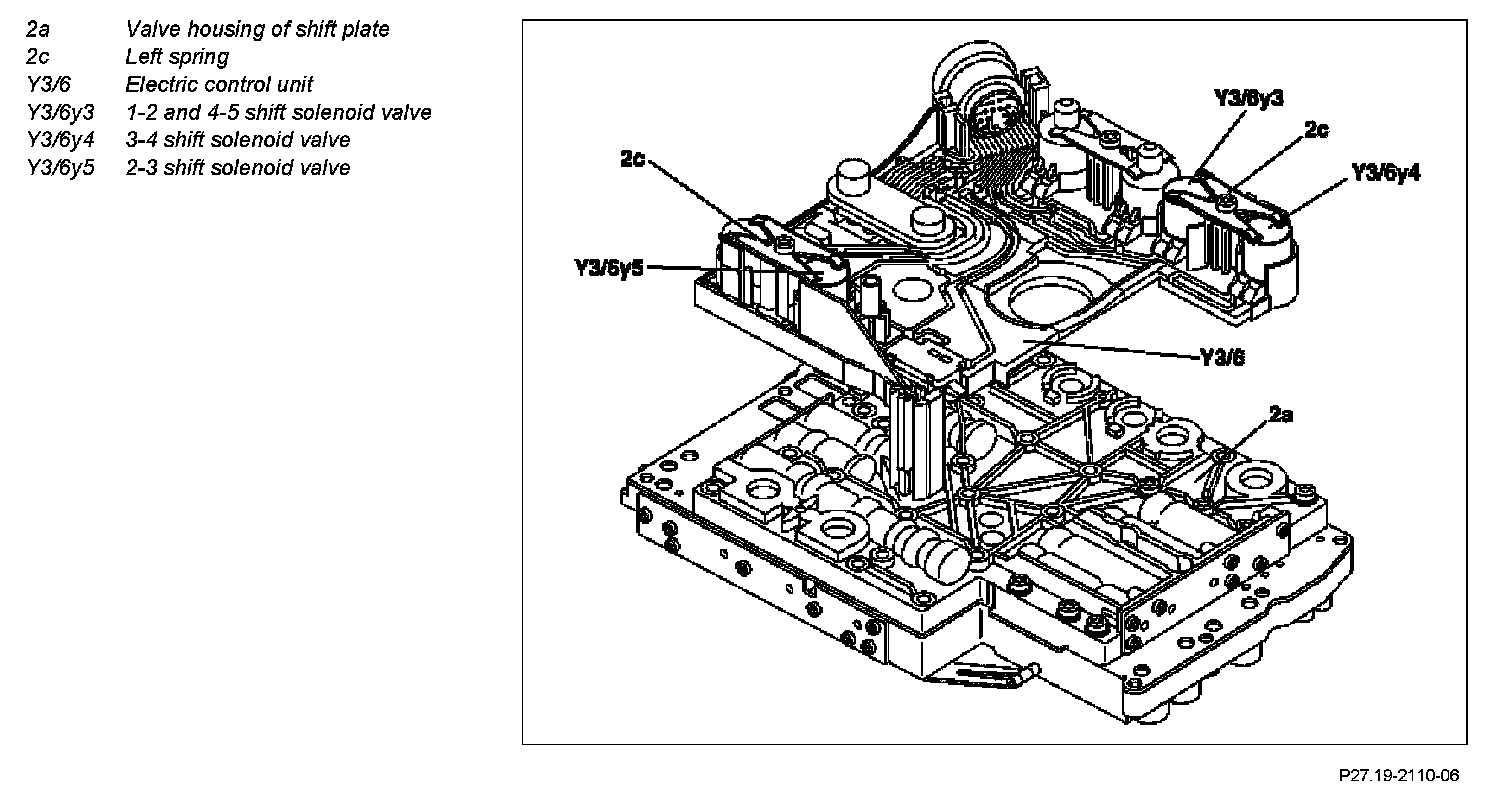 2a Valve housing of shift plate
2c Left spring
Y3/6 Electric control unit
Y3/6y3 1-2 and 4-5 shift solenoid valve
Y3/6y4 3-4 shift solenoid valve
Y3/6y5 2-3 shift solenoid valve

Y3/6y3
2c
Y3/6y4
2c
Y3/6y5
Y3/6
2a

P27.19-2110-06