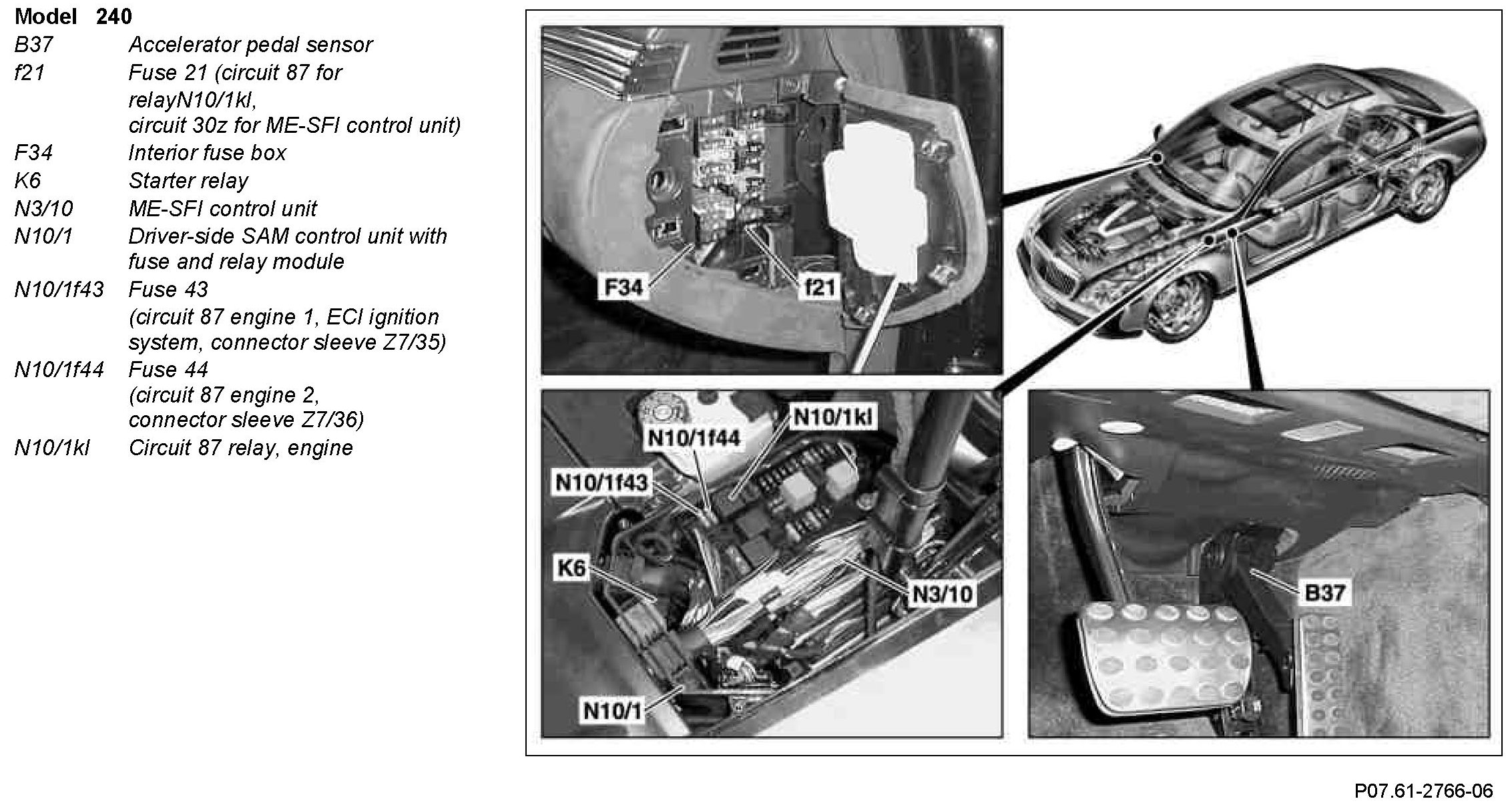 Model 240

| | |
|---|---|
| B37 | Accelerator pedal sensor |
| f21 | Fuse 21 (circuit 87 for relayN10/1kl, circuit 30z for ME-SFI control unit) |
| F34 | Interior fuse box |
| K6 | Starter relay |
| N3/10 | ME-SFI control unit |
| N10/1 | Driver-side SAM control unit with fuse and relay module |
| N10/1f43 | Fuse 43 (circuit 87 engine 1, ECI ignition system, connector sleeve Z7/35) |
| N10/1f44 | Fuse 44 (circuit 87 engine 2, connector sleeve Z7/36) |
| N10/1kl | Circuit 87 relay, engine |

F34
f21
N10/1kl
N10/1f44
N10/1f43
K6
N3/10
N10/1
B37

P07.61-2766-06