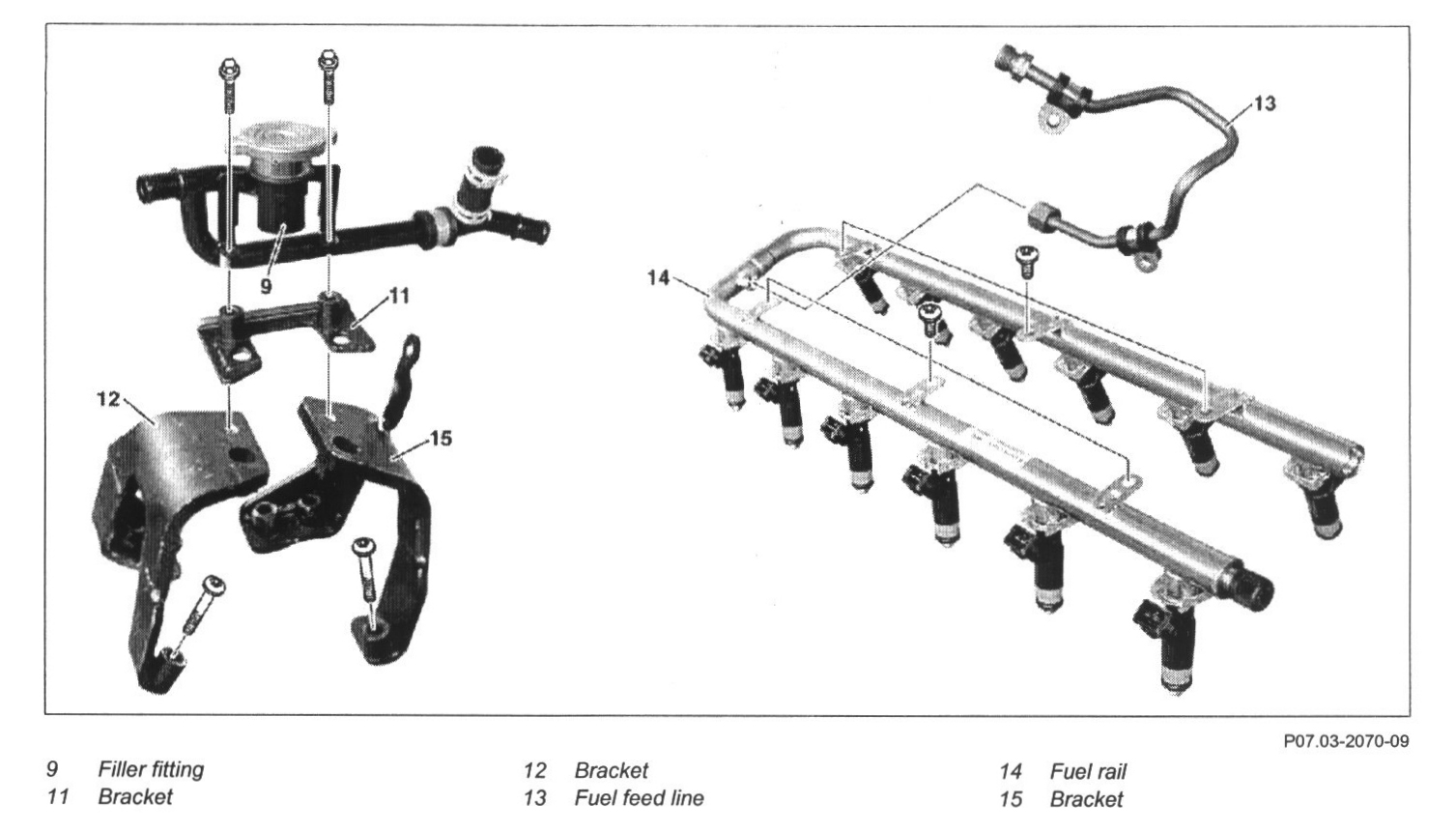 9

11

12

15

13

14

P07.03-2070-09

9 Filler fitting
11 Bracket

12 Bracket
13 Fuel feed line

14 Fuel rail
15 Bracket