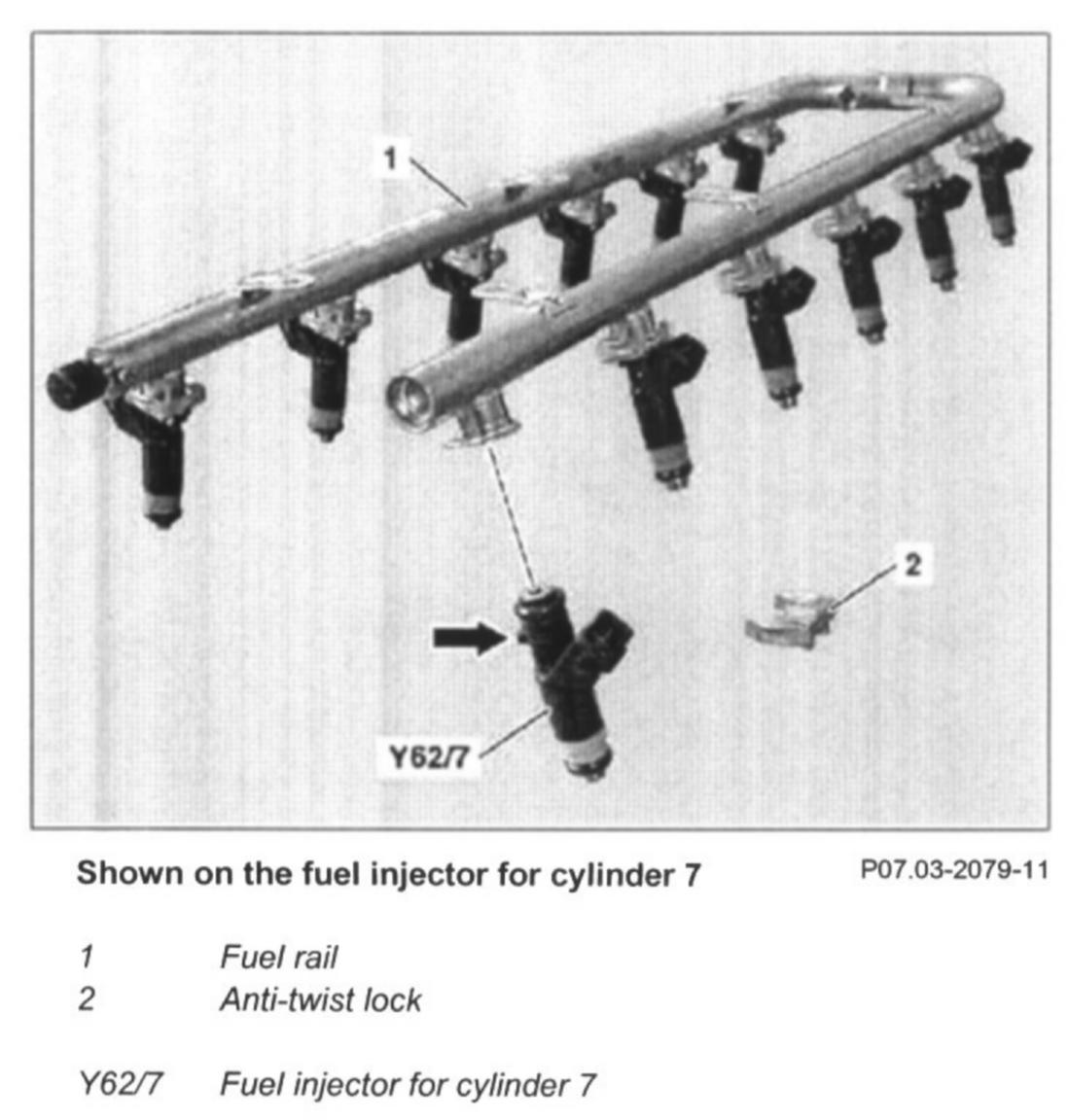 1

2

Y62/7

Shown on the fuel injector for cylinder 7

P07.03-2079-11

1 Fuel rail
2 Anti-twist lock

Y62/7 Fuel injector for cylinder 7